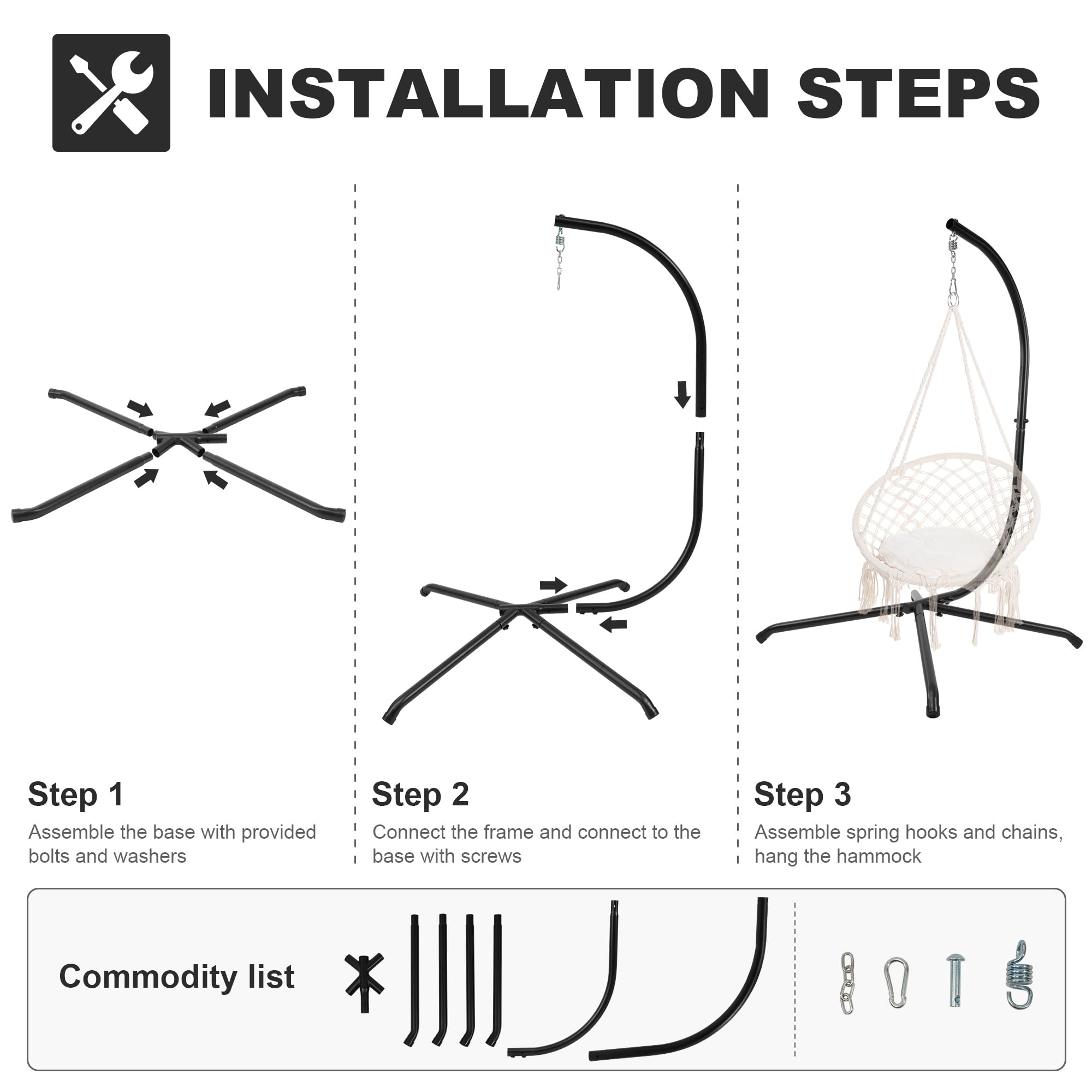 INSTALLATION STEPS

Step 1
Assemble the base with provided bolts and washers

Step 2
Connect the frame and connect to the base with screws

Step 3
Assemble spring hooks and chains, hang the hammock

Commodity list