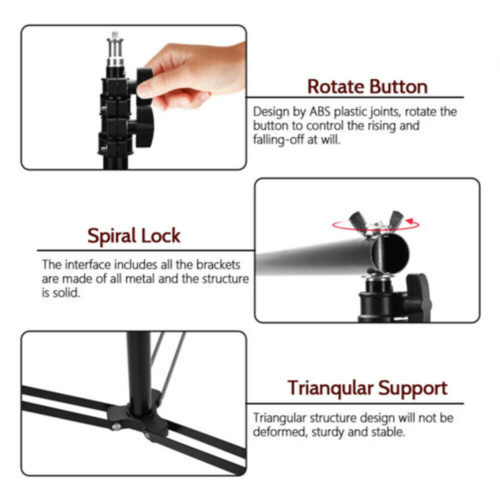 Rotate Button

Design by ABS plastic joints, rotate the button to control the rising and falling-off at will.

Spiral Lock

The interface includes all the brackets are made of all metal and the structure is solid.

Trianqular Support

Triangular structure design will not be deformed, sturdy and stable.