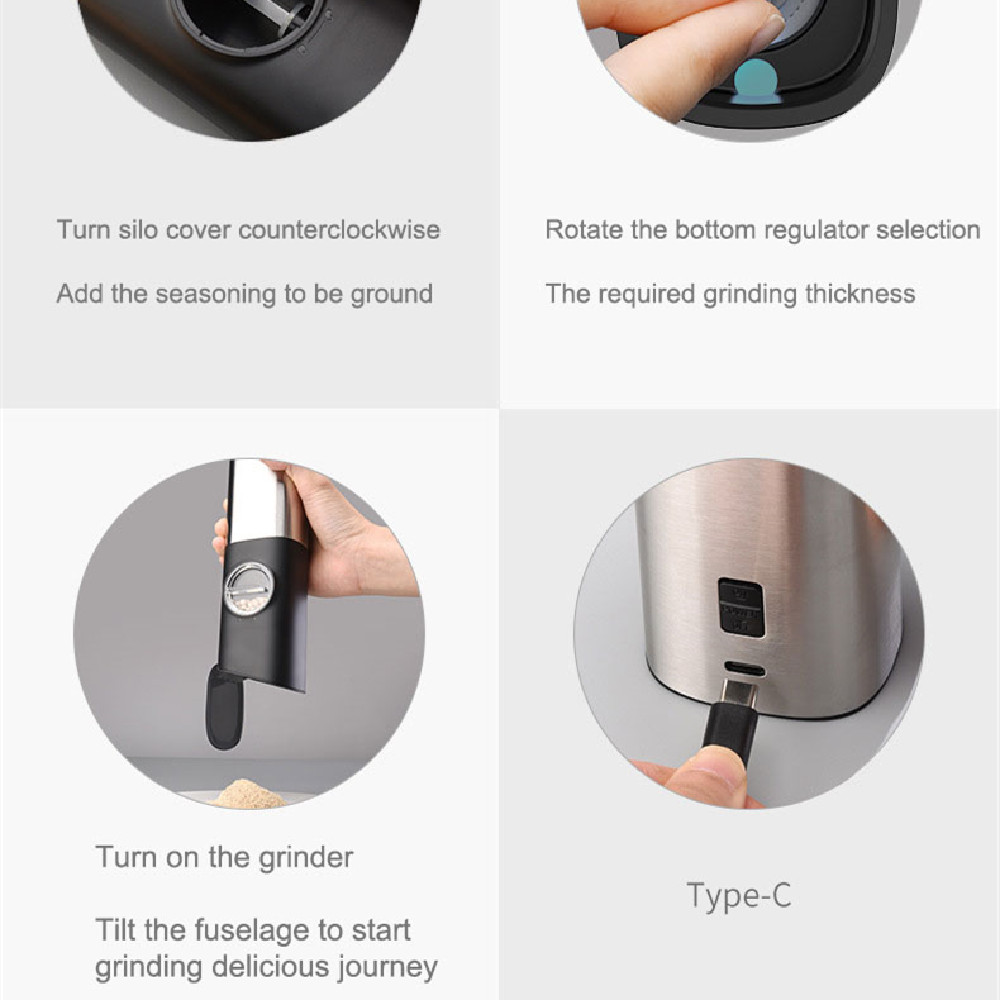 Turn silo cover counterclockwise

Add the seasoning to be ground

Rotate the bottom regulator selection

The required grinding thickness

Turn on the grinder

Tilt the fuselage to start grinding delicious journey

Type-C