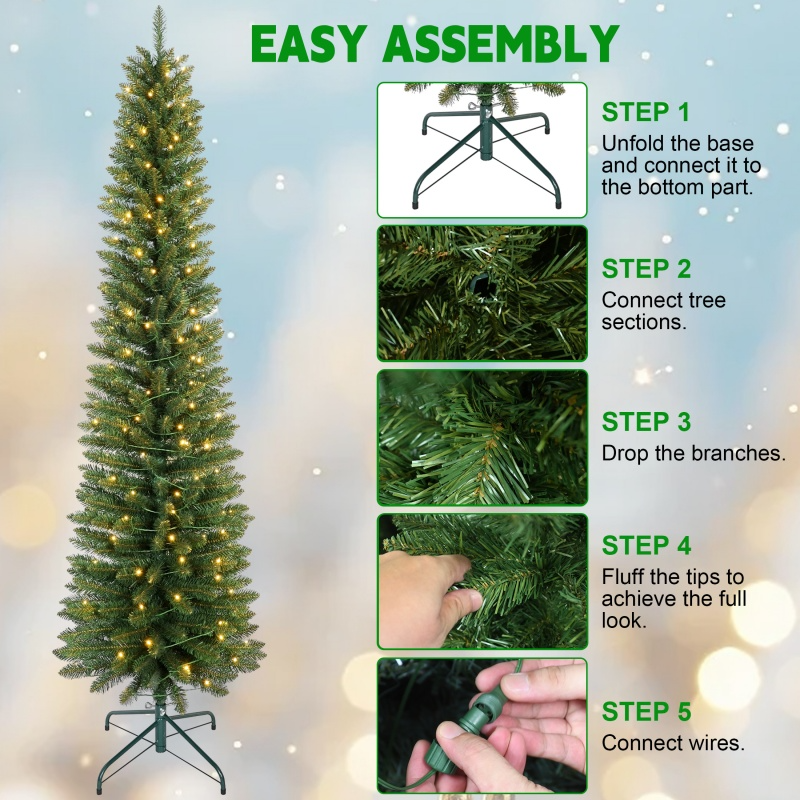 EASY ASSEMBLY

STEP 1
Unfold the base and connect it to the bottom part.

STEP 2
Connect tree sections.

STEP 3
Drop the branches.

STEP 4
Fluff the tips to achieve the full look.

STEP 5
Connect wires.