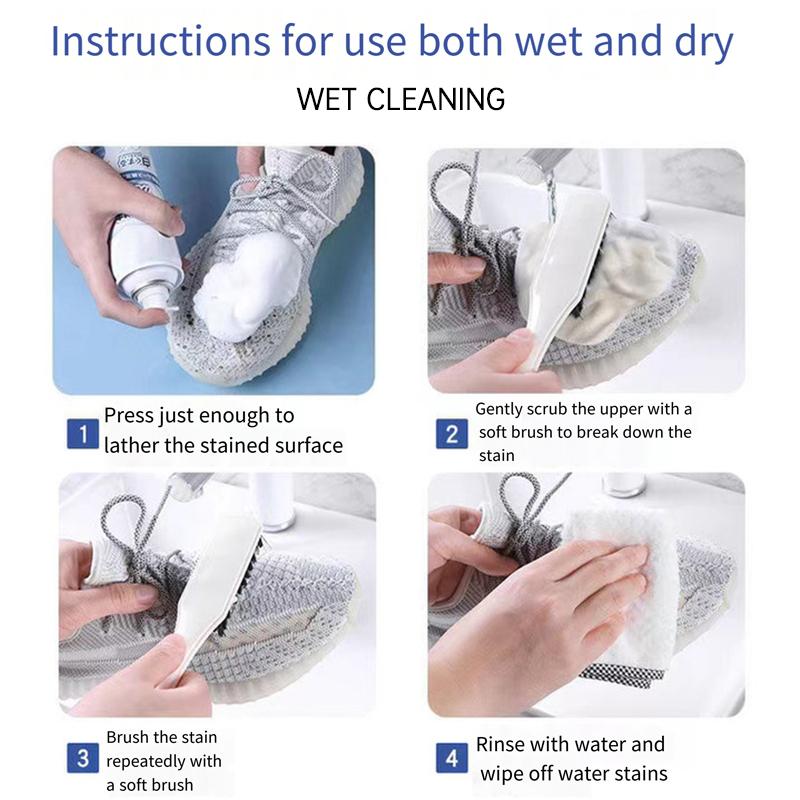 Instructions for use both wet and dry

WET CLEANING

1 Press just enough to lather the stained surface

2 Gently scrub the upper with a soft brush to break down the stain

3 Brush the stain repeatedly with a soft brush

4 Rinse with water and wipe off water stains