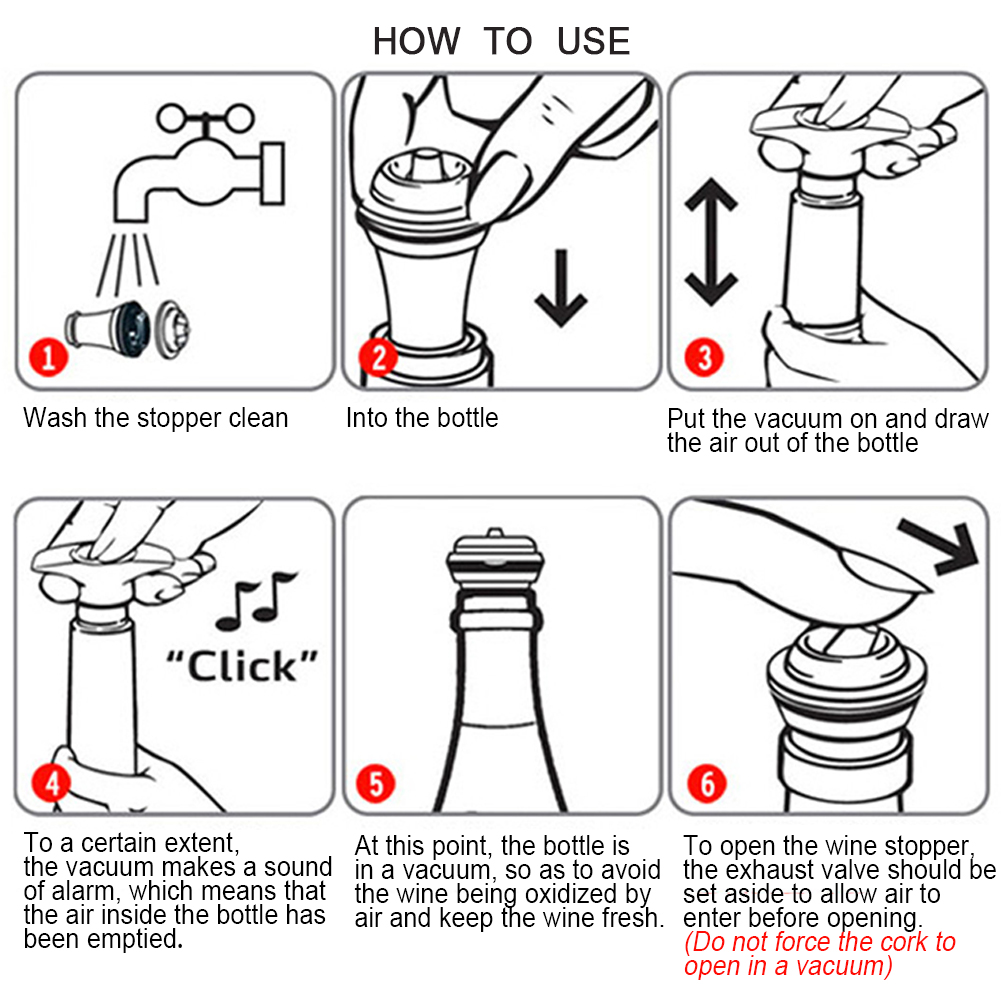 HOW TO USE

1

Wash the stopper clean

2

Into the bottle

3

Put the vacuum on and draw the air out of the bottle

"Click"

4

To a certain extent, the vacuum makes a sound of alarm, which means that the air inside the bottle has been emptied.

5

At this point, the bottle is in a vacuum, so as to avoid the wine being oxidized by air and keep the wine fresh.

6

To open the wine stopper, the exhaust valve should be set aside to allow air to enter before opening. (Do not force the cork to open in a vacuum)