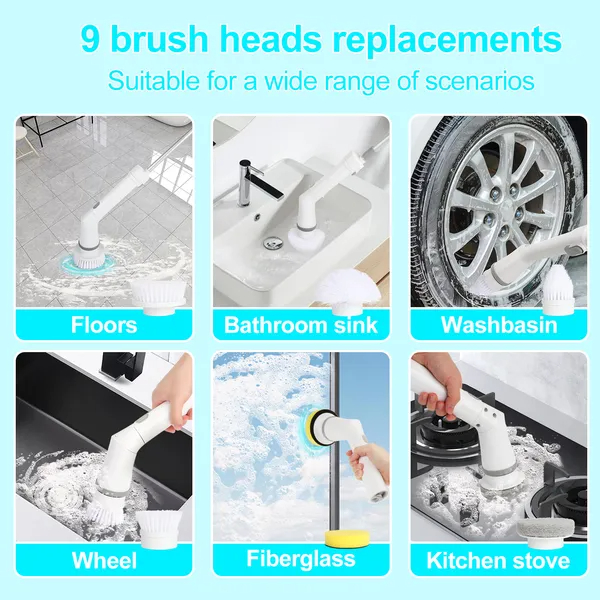 9 brush heads replacements

Suitable for a wide range of scenarios

Floors

Bathroom sink

Washbasin

Wheel

Fiberglass

Kitchen stove