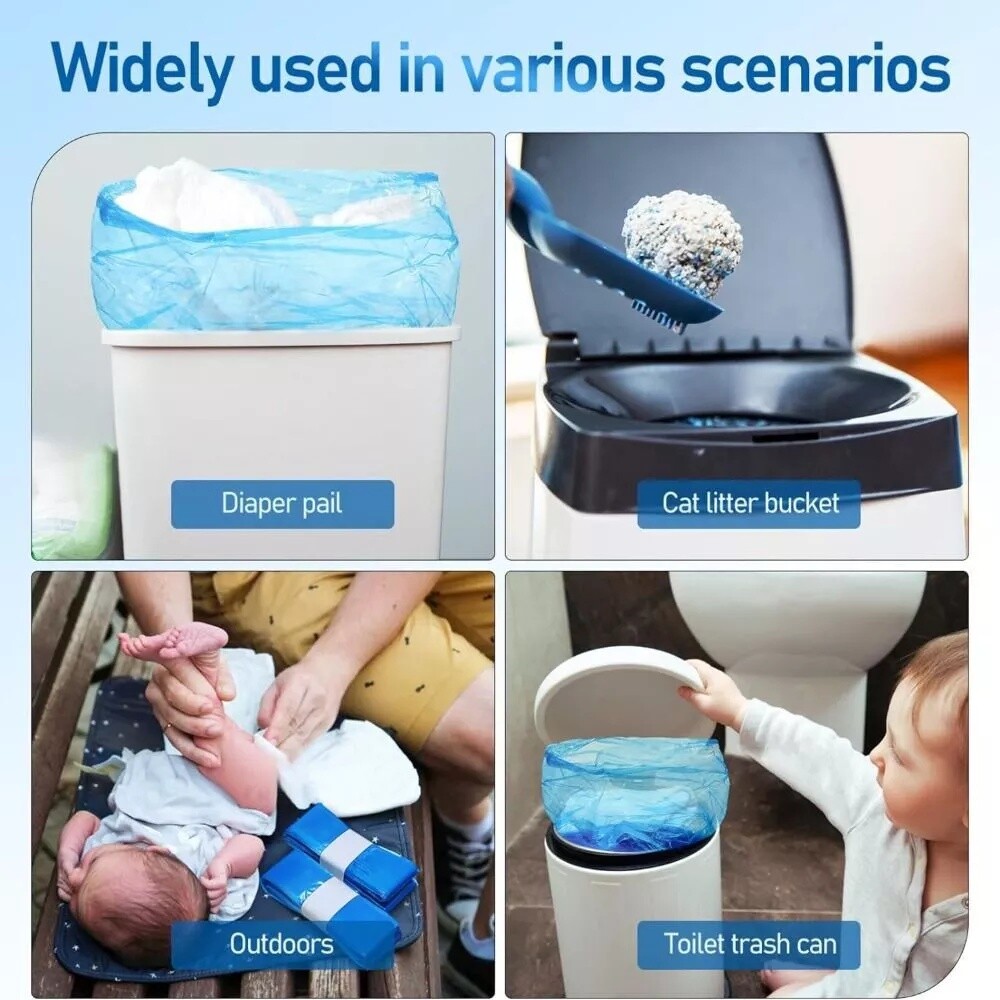 Widely used in various scenarios

Diaper pail

Cat litter bucket

Outdoors

Toilet trash can