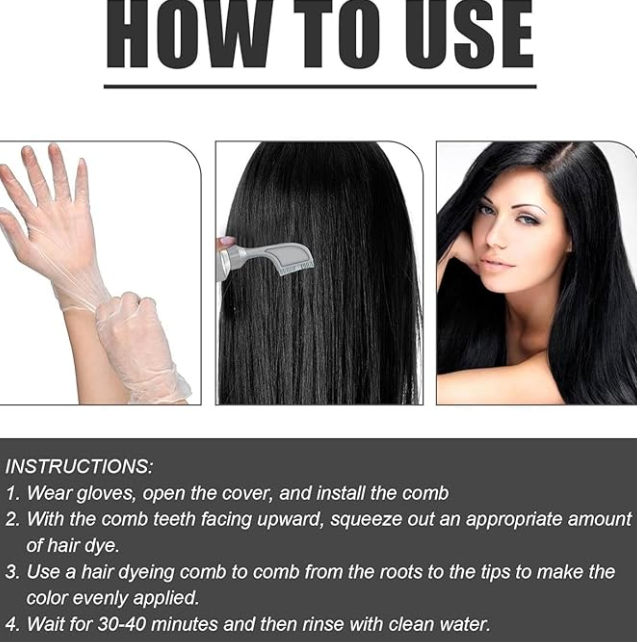 HOW TO USE

INSTRUCTIONS:
1. Wear gloves, open the cover, and install the comb
2. With the comb teeth facing upward, squeeze out an appropriate amount of hair dye.
3. Use a hair dyeing comb to comb from the roots to the tips to make the color evenly applied.
4. Wait for 30-40 minutes and then rinse with clean water.