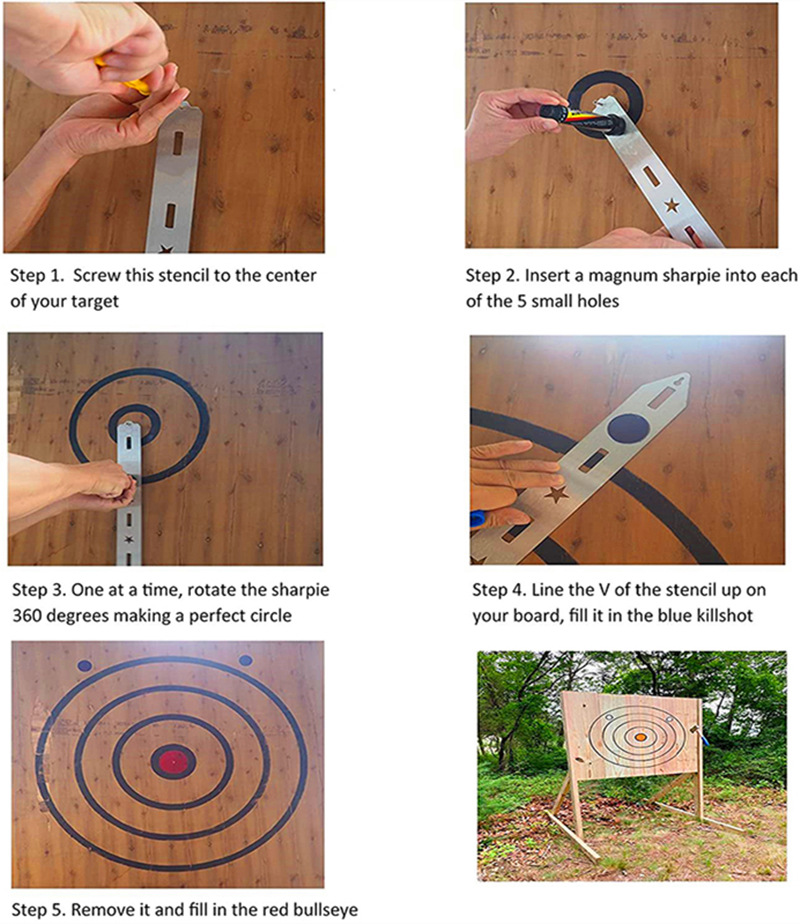 Step 1. Screw this stencil to the center of your target

Step 2. Insert a magnum sharpie into each of the 5 small holes

Step 3. One at a time, rotate the sharpie 360 degrees making a perfect circle

Step 4. Line the V of the stencil up on your board, fill it in the blue killshot

Step 5. Remove it and fill in the red bullseye