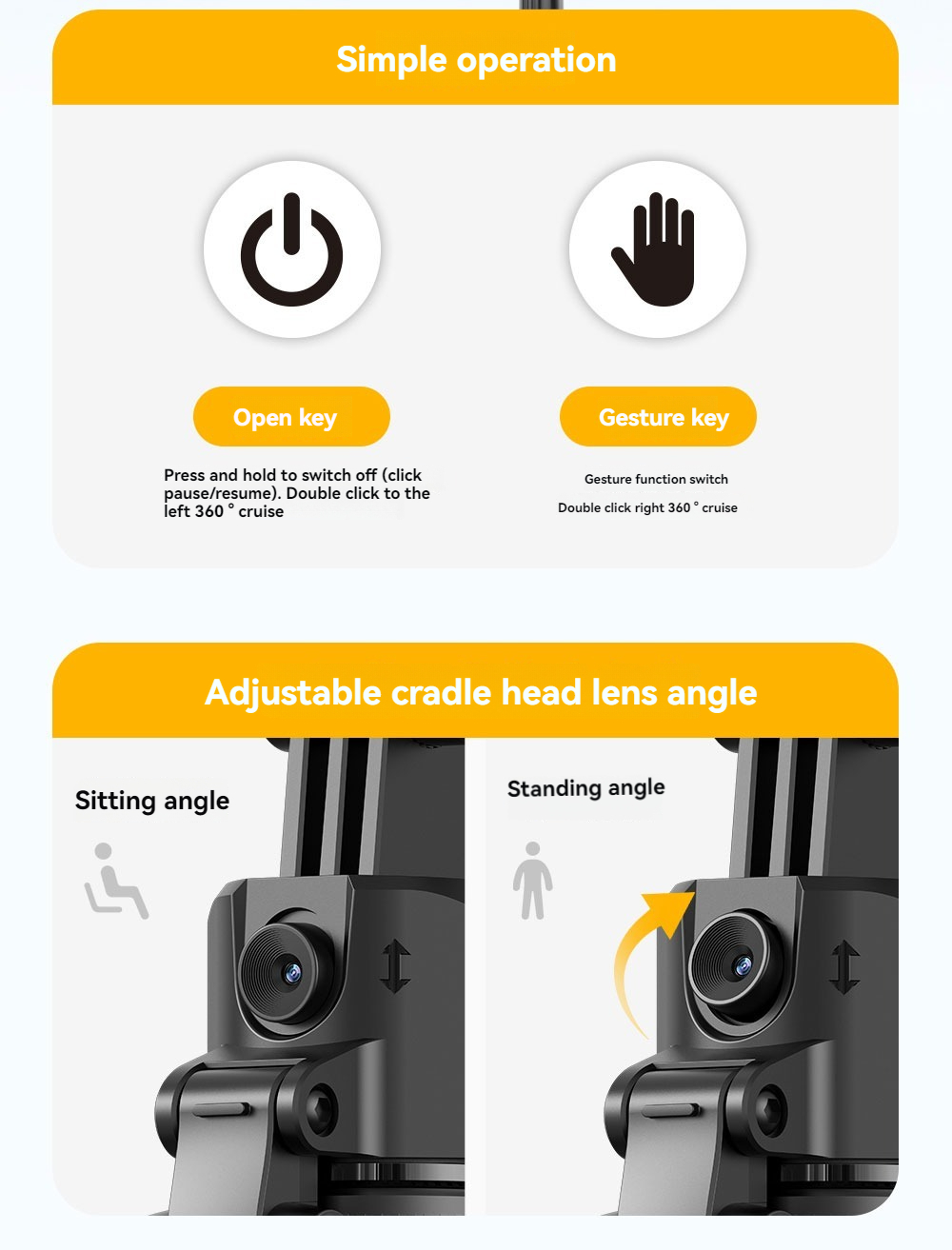 Simple operation

Open key

Press and hold to switch off (click pause/resume). Double click to the left 360 ° cruise

Gesture key

Gesture function switch

Double click right 360 ° cruise

Adjustable cradle head lens angle

Sitting angle

Standing angle