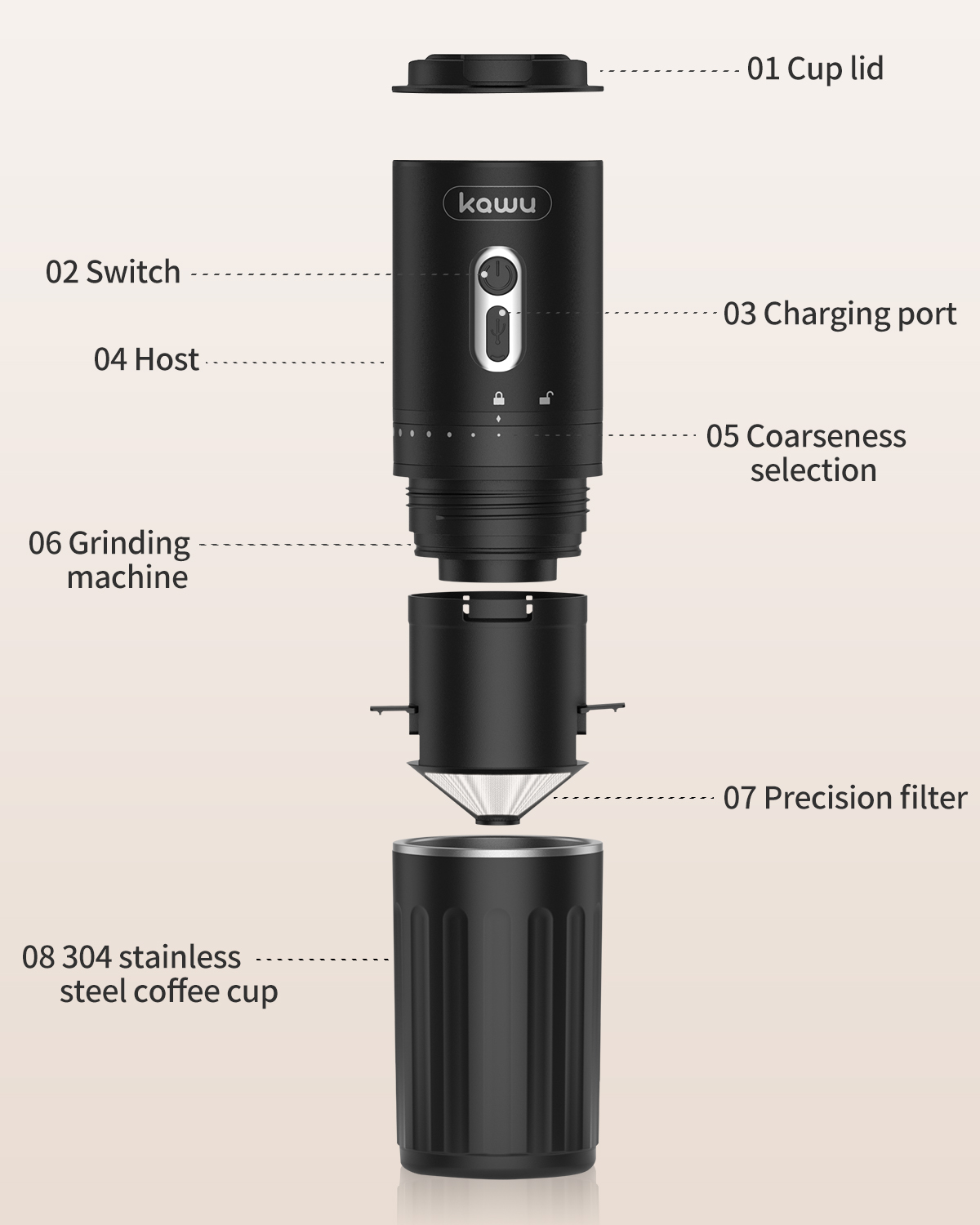 01 Cup lid

kawu

02 Switch

03 Charging port

04 Host

05 Coarseness selection

06 Grinding machine

07 Precision filter

08 304 stainless steel coffee cup