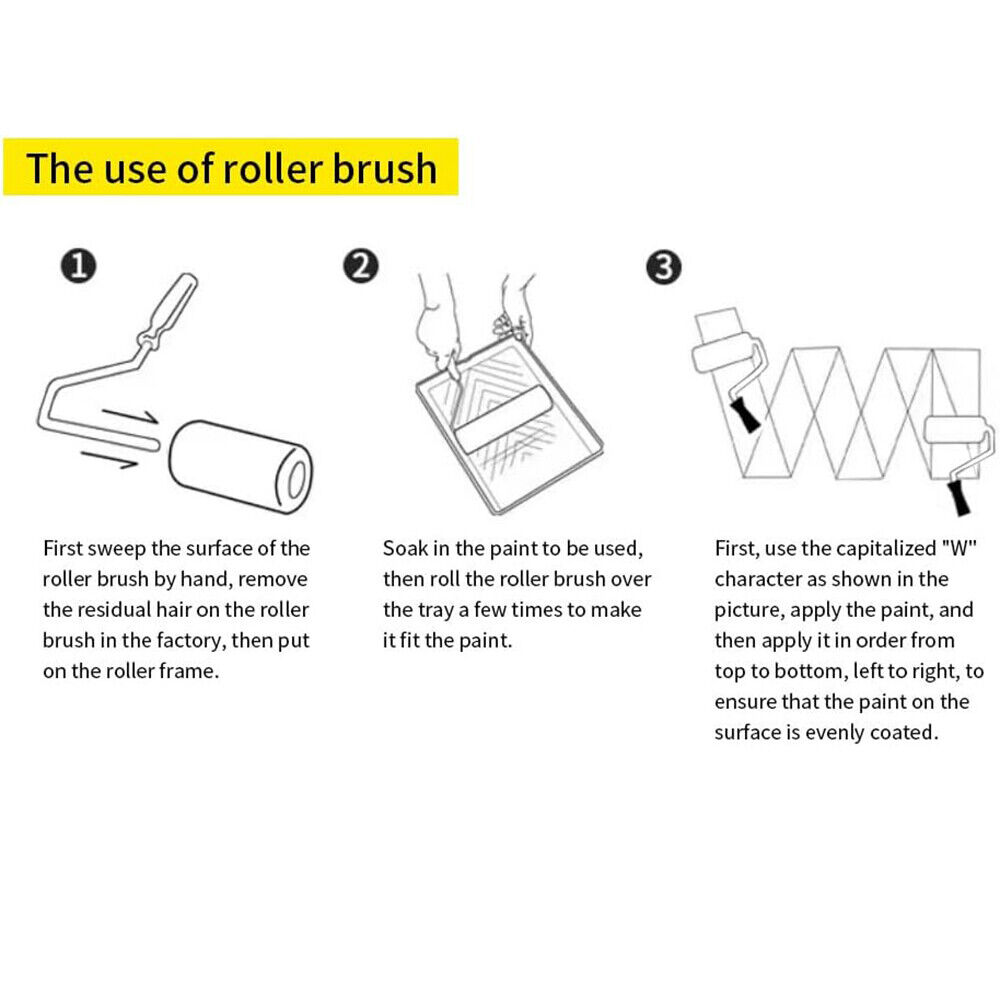 The use of roller brush

1

First sweep the surface of the roller brush by hand, remove the residual hair on the roller brush in the factory, then put on the roller frame.

2

Soak in the paint to be used, then roll the roller brush over the tray a few times to make it fit the paint.

3

First, use the capitalized "W" character as shown in the picture, apply the paint, and then apply it in order from top to bottom, left to right, to ensure that the paint on the surface is evenly coated.