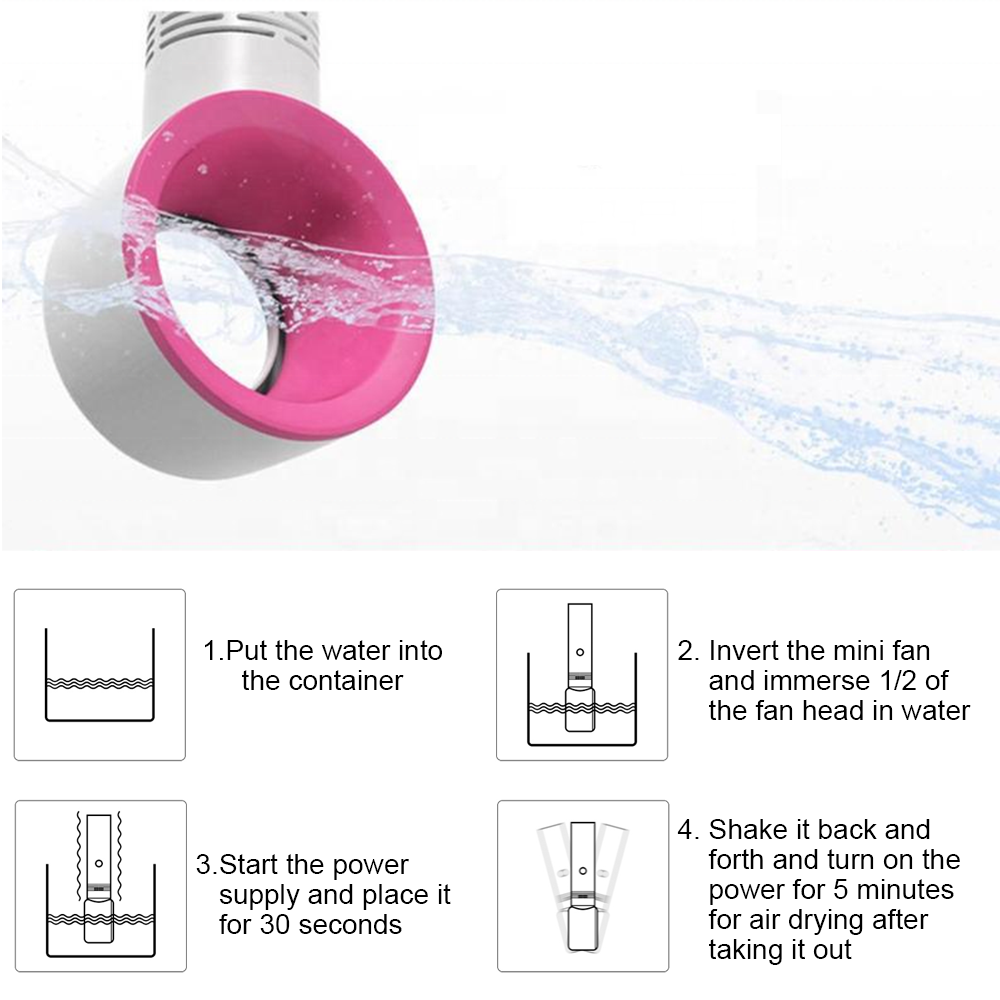 1.Put the water into the container

2. Invert the mini fan and immerse 1/2 of the fan head in water

3.Start the power supply and place it for 30 seconds

4. Shake it back and forth and turn on the power for 5 minutes for air drying after taking it out