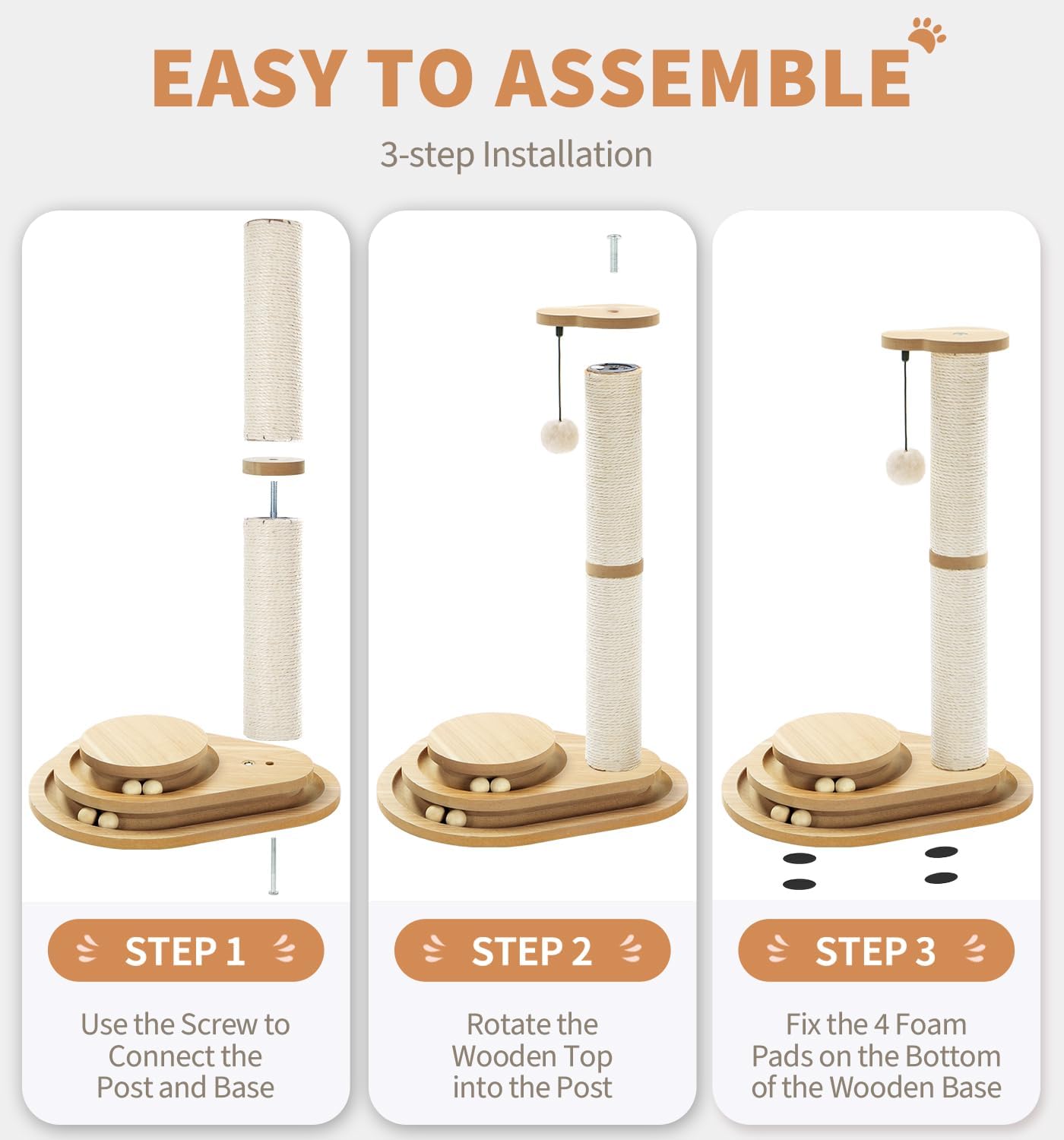 EASY TO ASSEMBLE

3-step Installation

STEP 1

Use the Screw to Connect the Post and Base

STEP 2

Rotate the Wooden Top into the Post

STEP 3

Fix the 4 Foam Pads on the Bottom of the Wooden Base