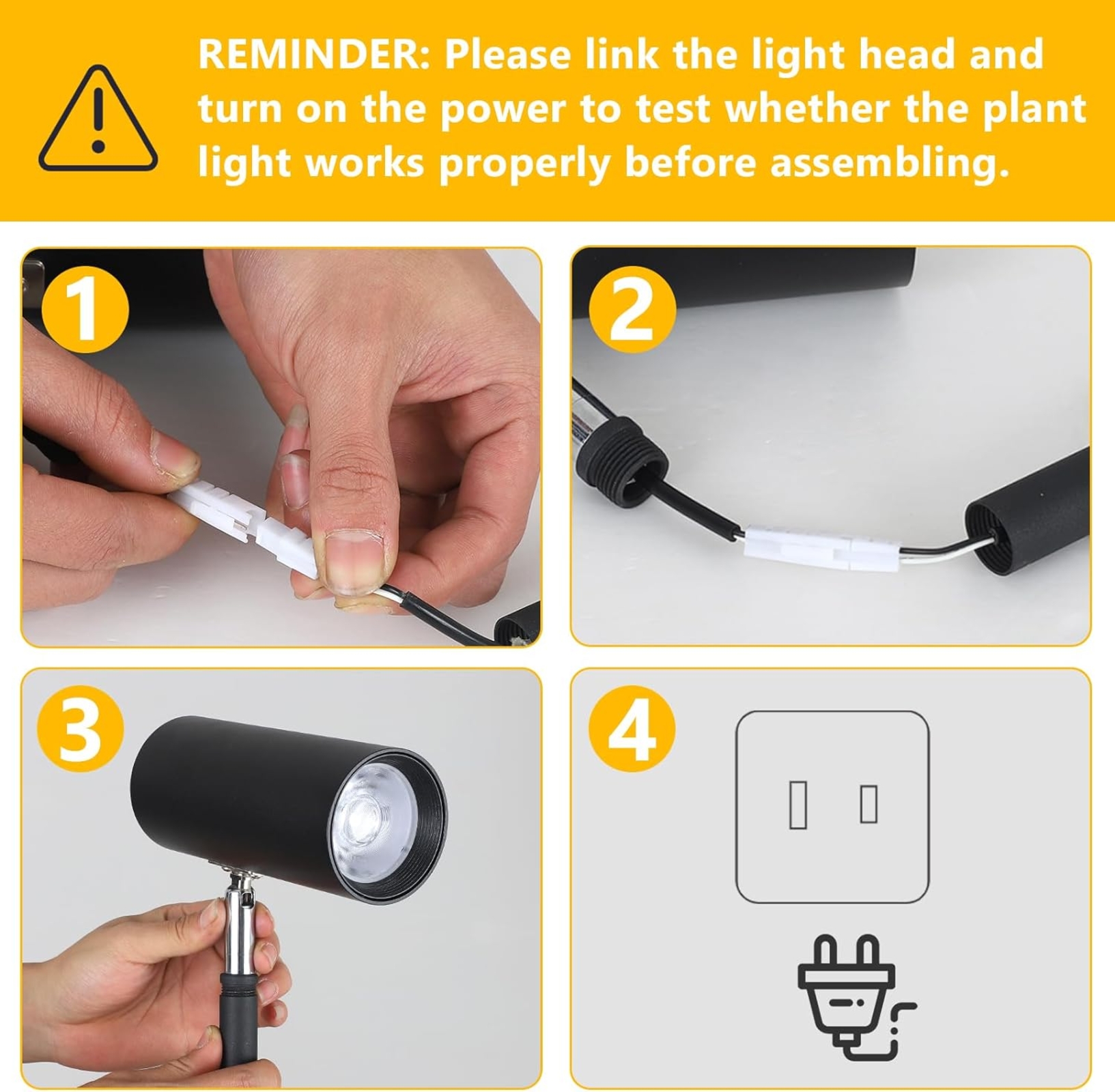 REMINDER: Please link the light head and turn on the power to test whether the plant light works properly before assembling.

1

2

3

4