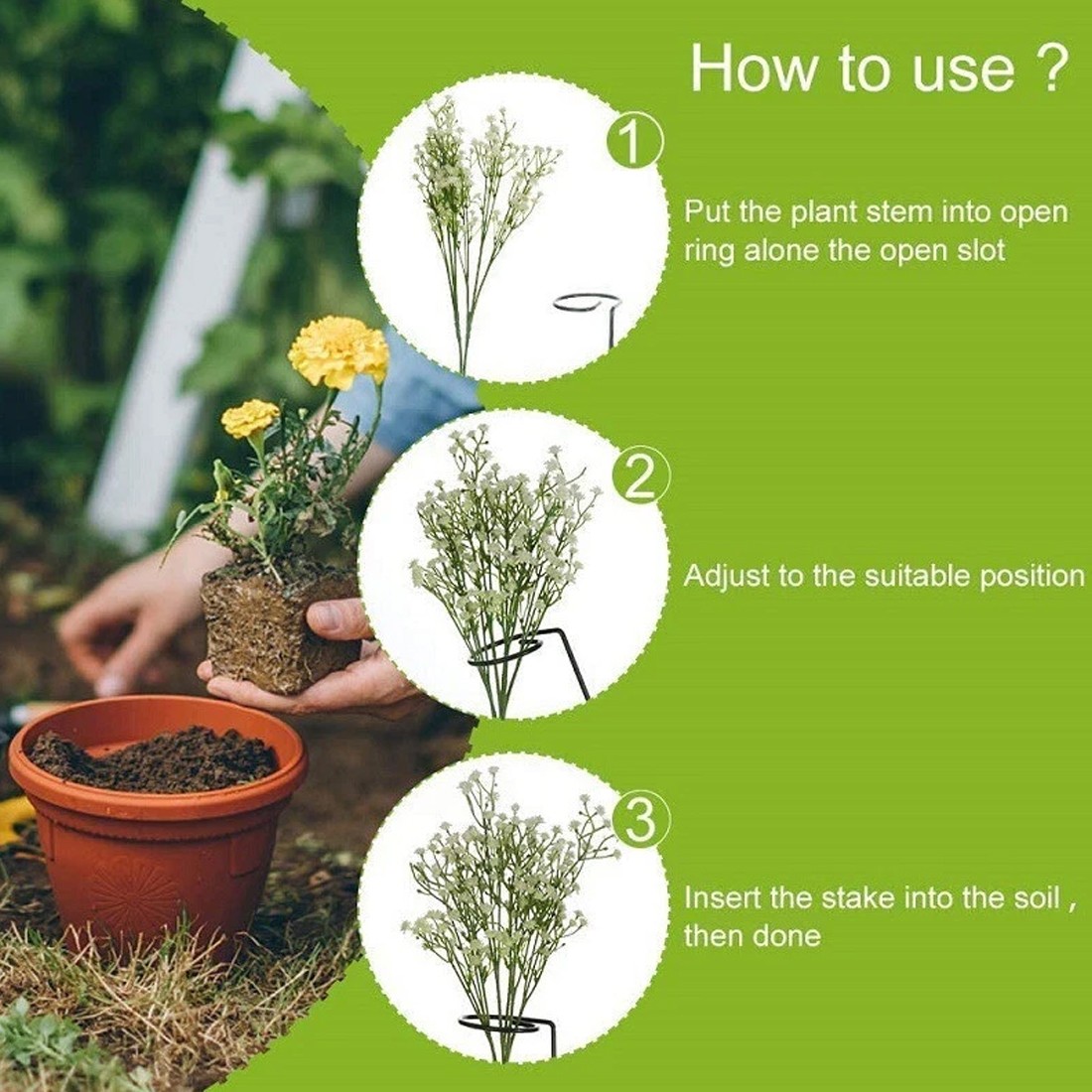 How to use ?

1

Put the plant stem into open ring alone the open slot

2

Adjust to the suitable position

3

Insert the stake into the soil , then done