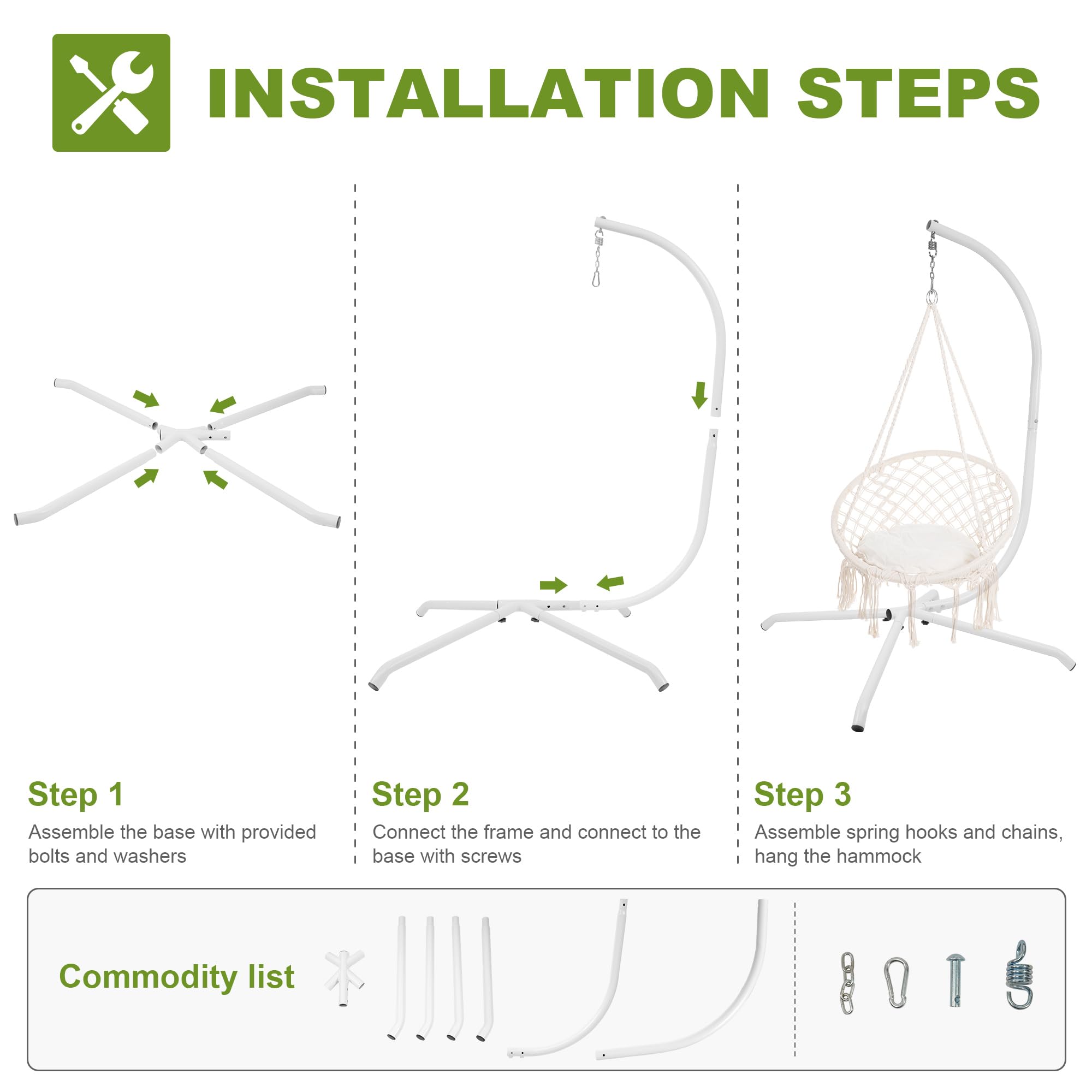 INSTALLATION STEPS

Step 1
Assemble the base with provided bolts and washers

Step 2
Connect the frame and connect to the base with screws

Step 3
Assemble spring hooks and chains, hang the hammock

Commodity list