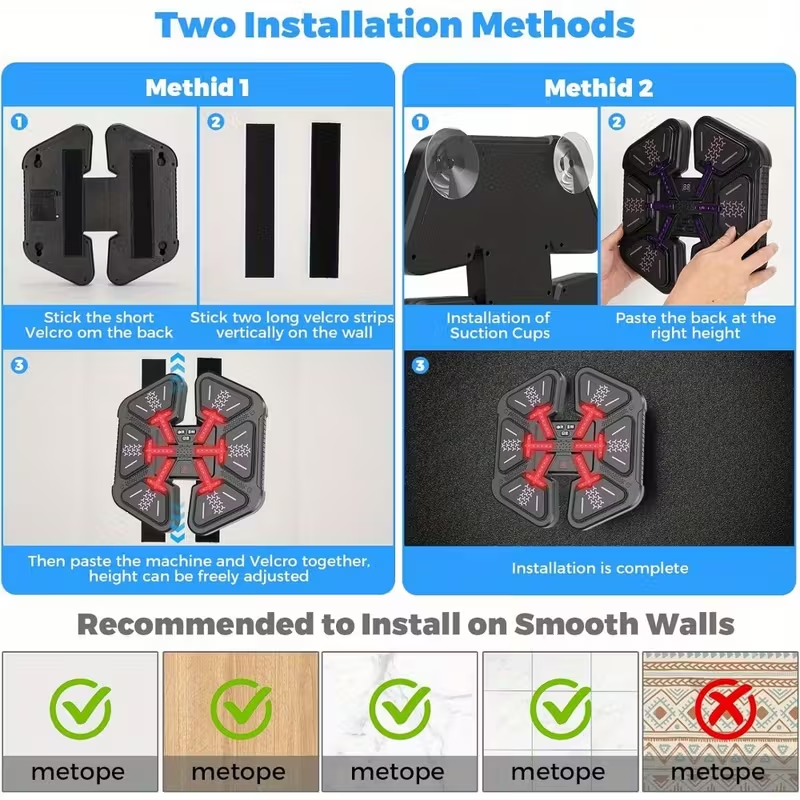 Two Installation Methods

Methid 1

1

2

Stick the short Velcro om the back

Stick two long velcro strips vertically on the wall

3

Then paste the machine and Velcro together, height can be freely adjusted

Methid 2

1

2

Installation of Suction Cups

Paste the back at the right height

3

Installation is complete

Recommended to Install on Smooth Walls

metope

metope

metope

metope

metope