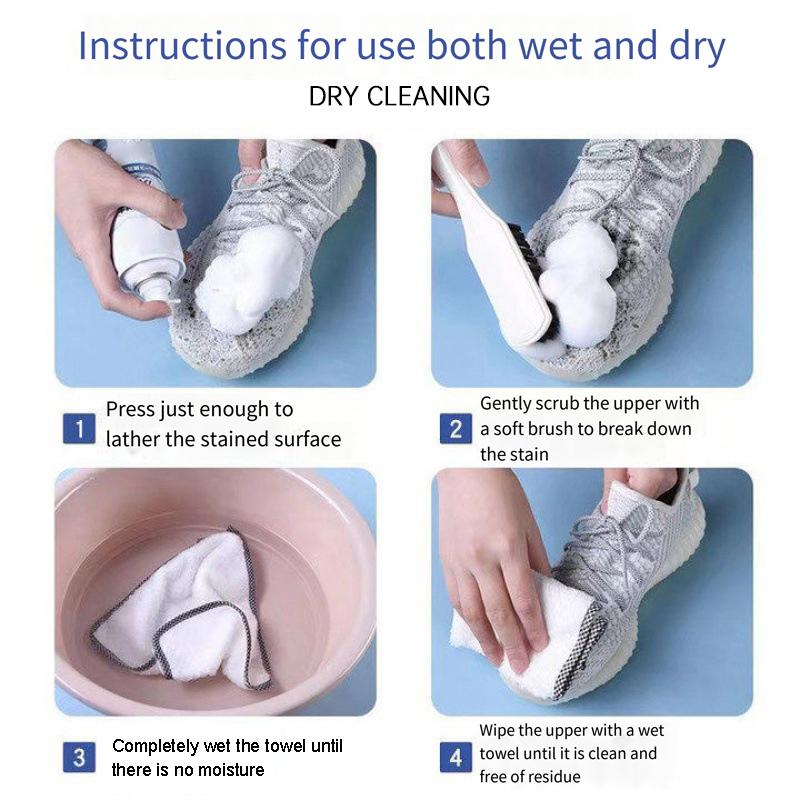 Instructions for use both wet and dry

DRY CLEANING

1 Press just enough to lather the stained surface

2 Gently scrub the upper with a soft brush to break down the stain

3 Completely wet the towel until there is no moisture

4 Wipe the upper with a wet towel until it is clean and free of residue