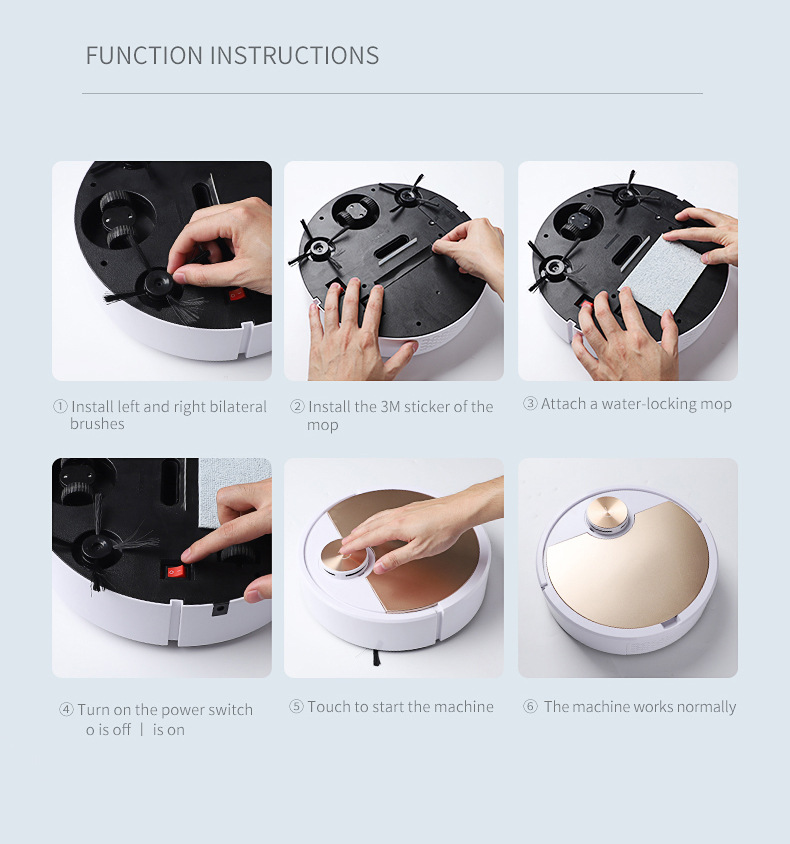 FUNCTION INSTRUCTIONS

① Install left and right bilateral brushes

② Install the 3M sticker of the mop

③ Attach a water-locking mop

④ Turn on the power switch
o is off | is on

⑤ Touch to start the machine

⑥ The machine works normally