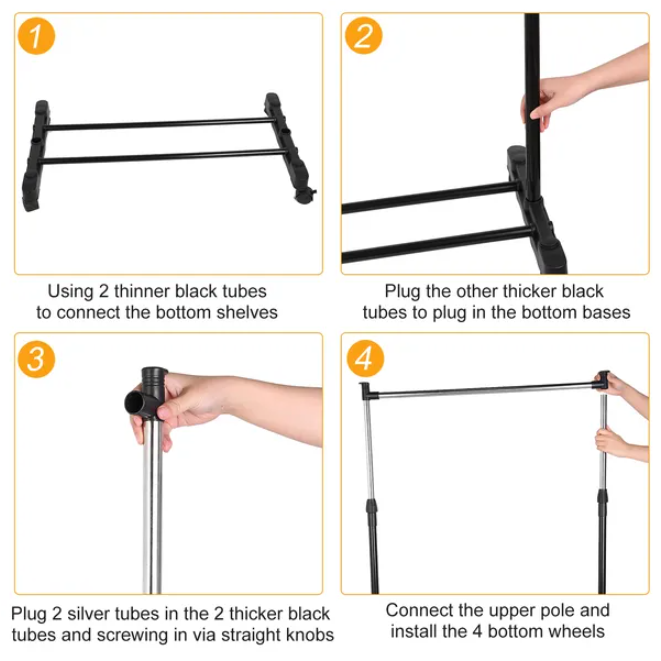 1

Using 2 thinner black tubes to connect the bottom shelves

2

Plug the other thicker black tubes to plug in the bottom bases

3

Plug 2 silver tubes in the 2 thicker black tubes and screwing in via straight knobs

4

Connect the upper pole and install the 4 bottom wheels