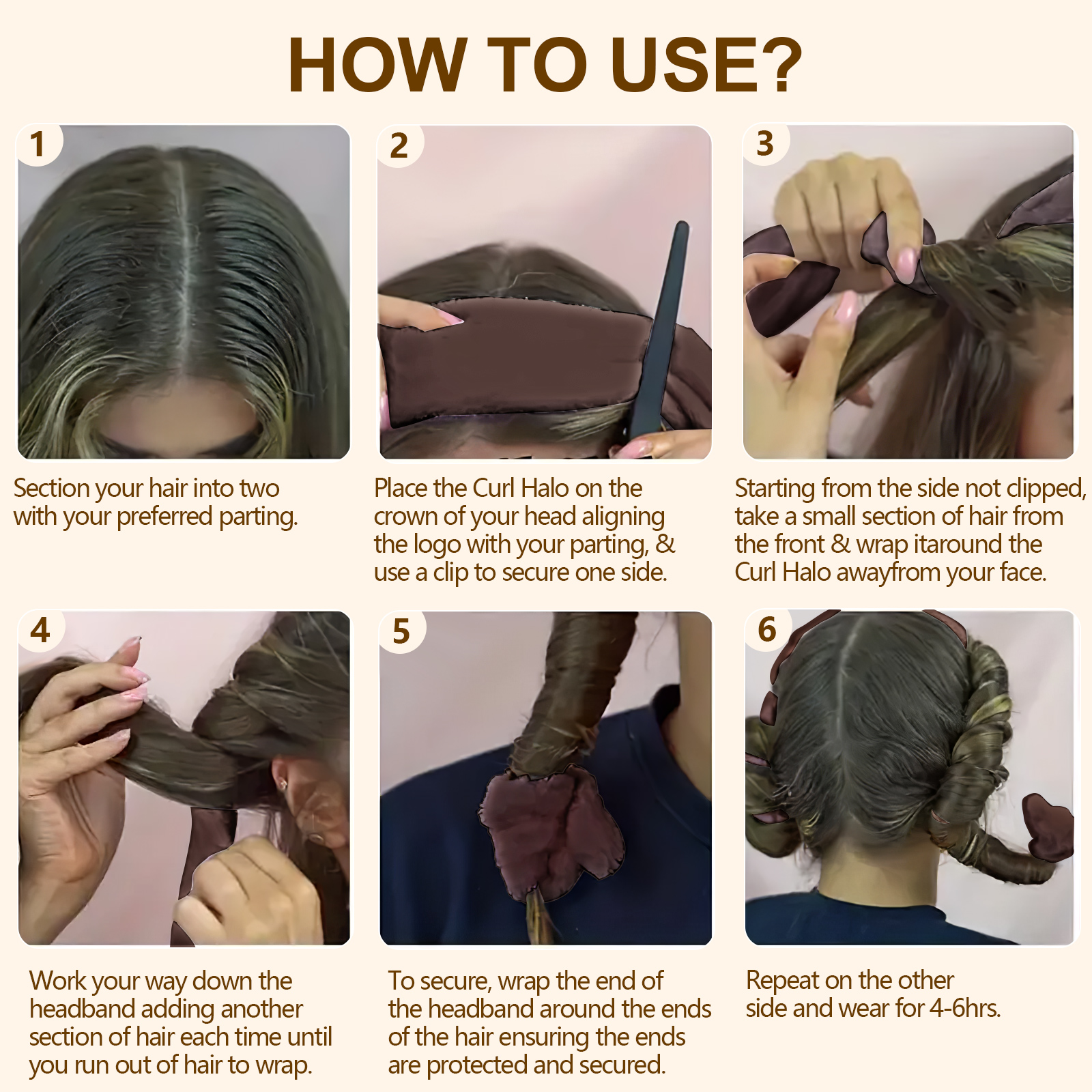 HOW TO USE?

1

Section your hair into two with your preferred parting.

2

Place the Curl Halo on the crown of your head aligning the logo with your parting, & use a clip to secure one side.

3

Starting from the side not clipped, take a small section of hair from the front & wrap itaround the Curl Halo awayfrom your face.

4

Work your way down the headband adding another section of hair each time until you run out of hair to wrap.

5

To secure, wrap the end of the headband around the ends of the hair ensuring the ends are protected and secured.

6

Repeat on the other side and wear for 4-6hrs.