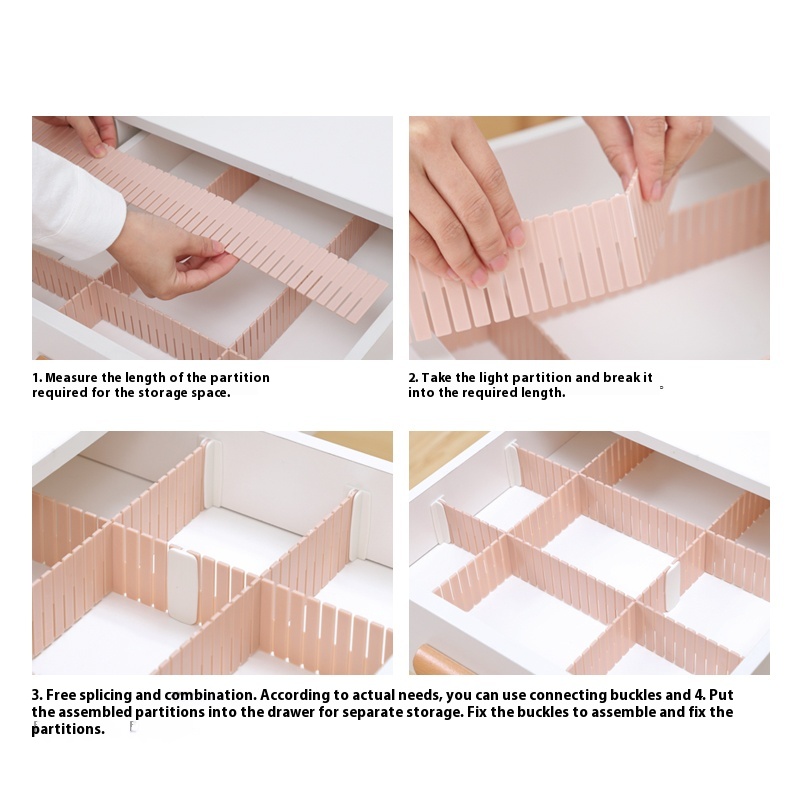 1. Measure the length of the partition required for the storage space.

2. Take the light partition and break it into the required length.

3. Free splicing and combination. According to actual needs, you can use connecting buckles and 4. Put the assembled partitions into the drawer for separate storage. Fix the buckles to assemble and fix the partitions.