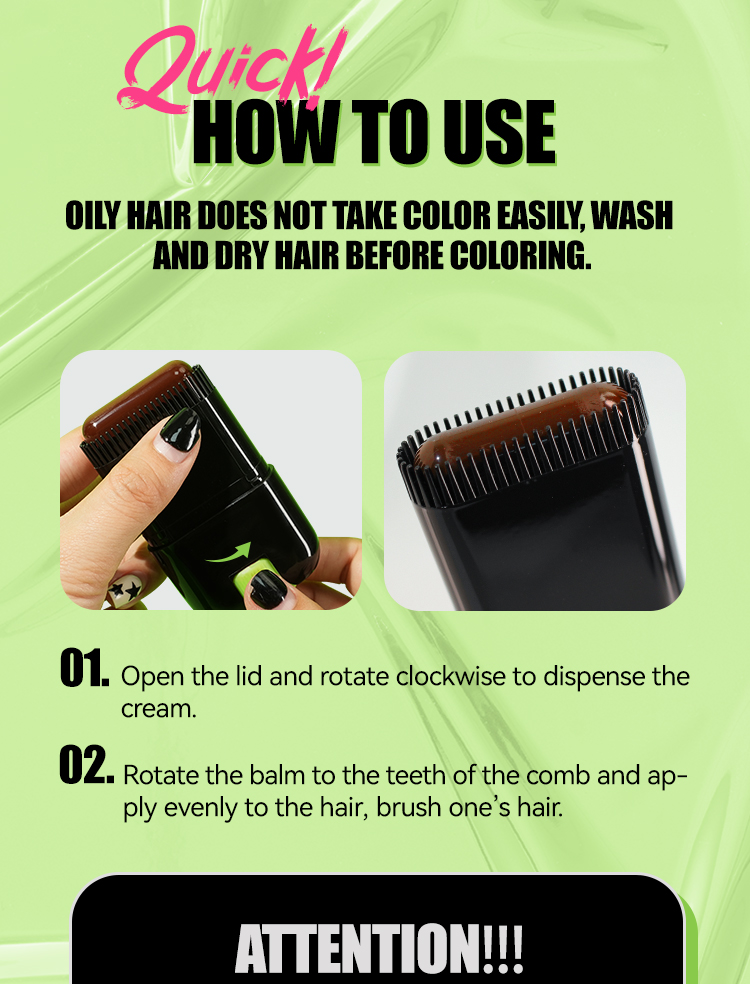 Quick!
HOW TO USE

OILY HAIR DOES NOT TAKE COLOR EASILY, WASH AND DRY HAIR BEFORE COLORING.

01. Open the lid and rotate clockwise to dispense the cream.

02. Rotate the balm to the teeth of the comb and apply evenly to the hair, brush one's hair.

ATTENTION!!!