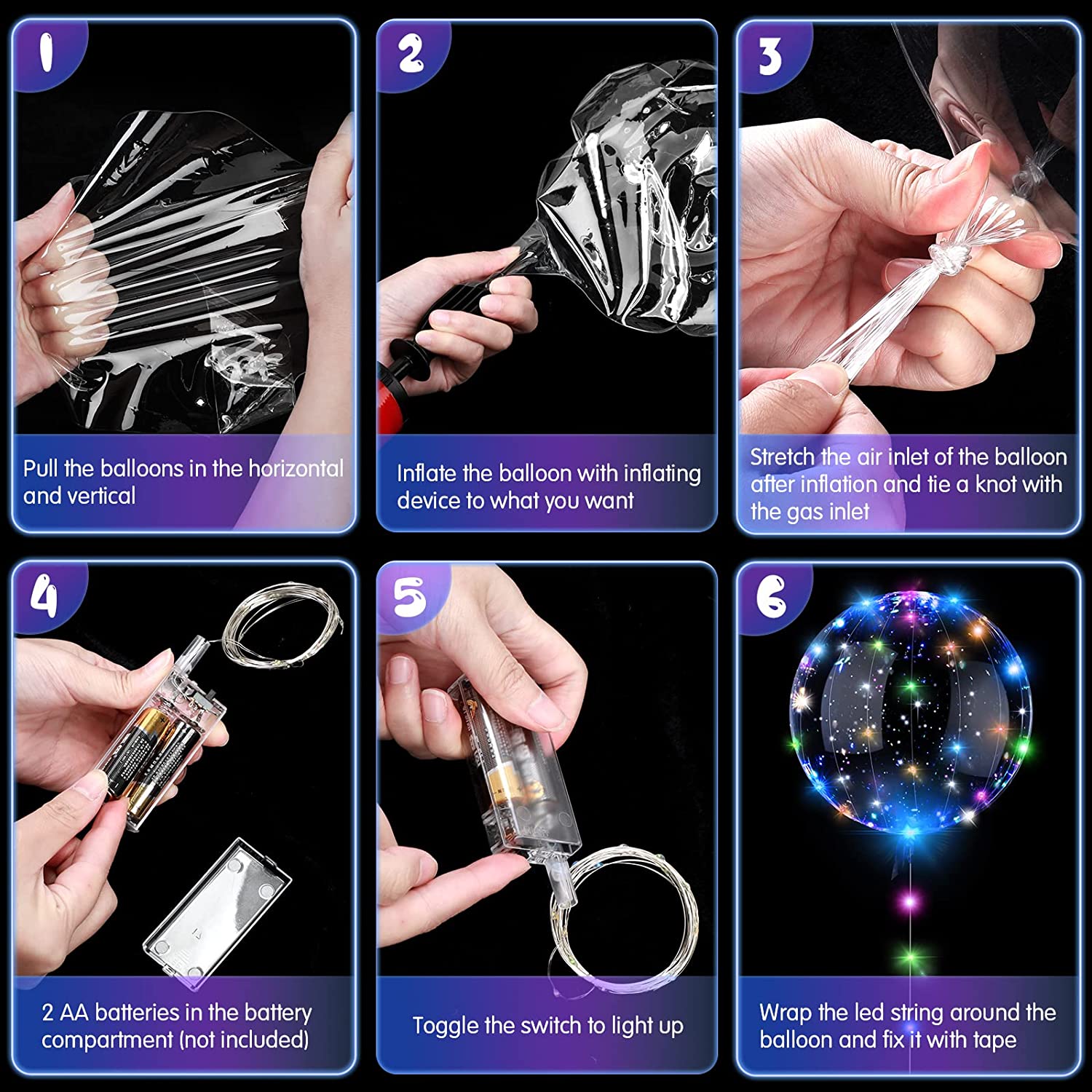 1

Pull the balloons in the horizontal and vertical

2

Inflate the balloon with inflating device to what you want

3

Stretch the air inlet of the balloon after inflation and tie a knot with the gas inlet

4

2 AA batteries in the battery compartment (not included)

5

Toggle the switch to light up

6

Wrap the led string around the balloon and fix it with tape