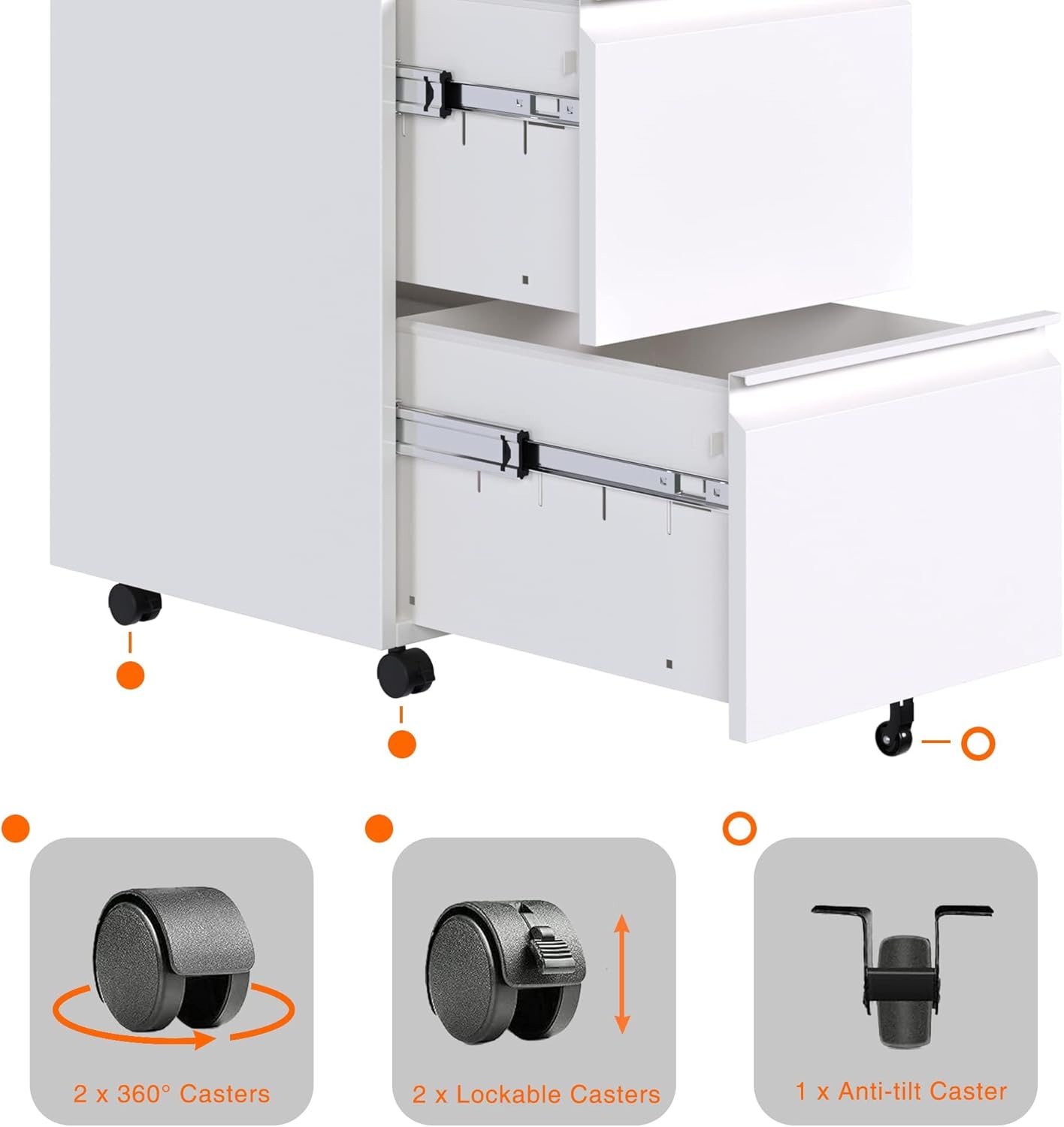 2 x 360° Casters

2 x Lockable Casters

1 x Anti-tilt Caster