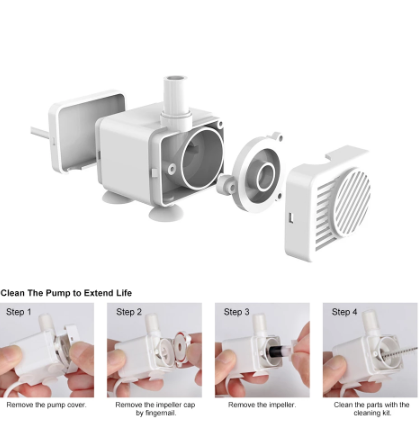 Clean The Pump to Extend Life

Step 1

Remove the pump cover.

Step 2

Remove the impeller cap by fingernail.

Step 3

Remove the impeller.

Step 4

Clean the parts with the cleaning kit.