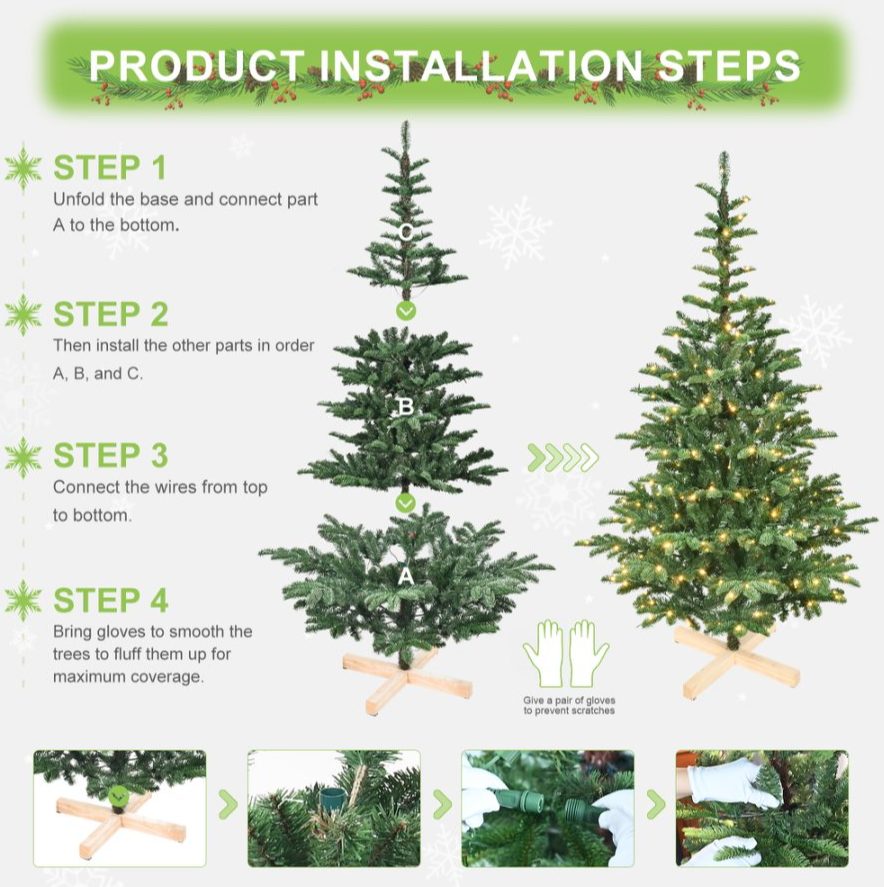 PRODUCT INSTALLATION STEPS

STEP 1
Unfold the base and connect part A to the bottom.

STEP 2
Then install the other parts in order A, B, and C.

STEP 3
Connect the wires from top to bottom.

STEP 4
Bring gloves to smooth the trees to fluff them up for maximum coverage.

C

B

A

Give a pair of gloves to prevent scratches