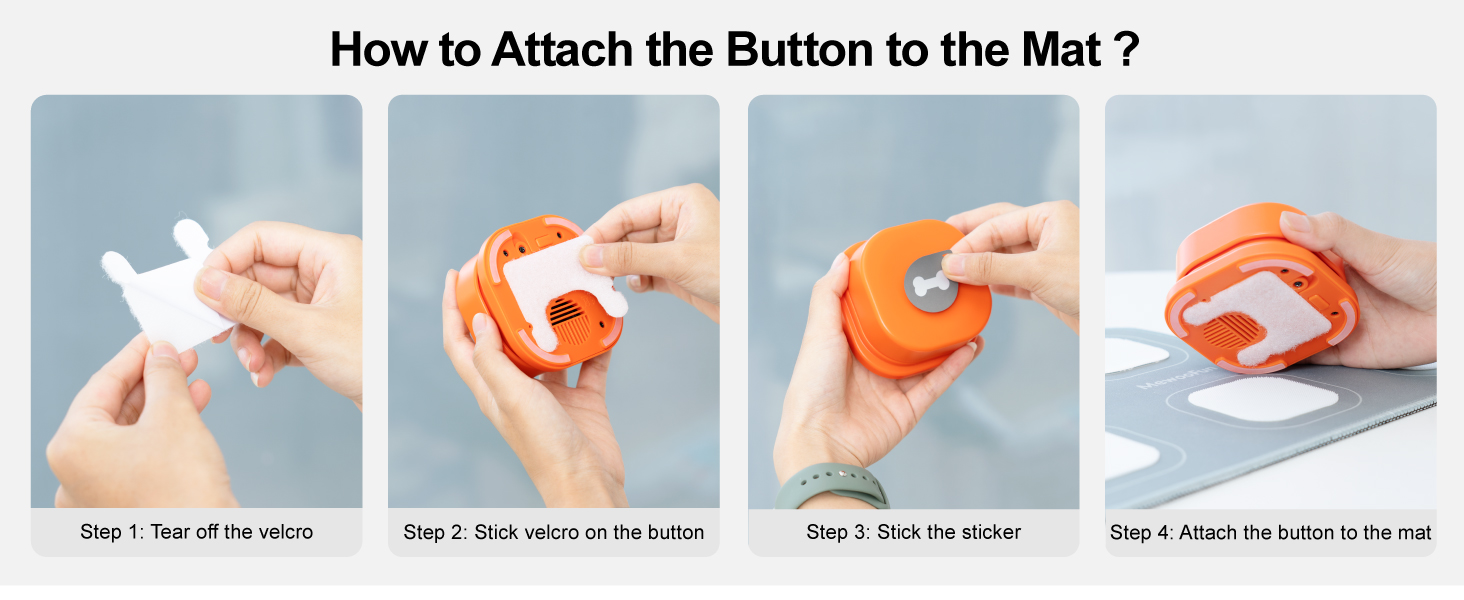 How to Attach the Button to the Mat ?

Step 1: Tear off the velcro

Step 2: Stick velcro on the button

Step 3: Stick the sticker

Step 4: Attach the button to the mat