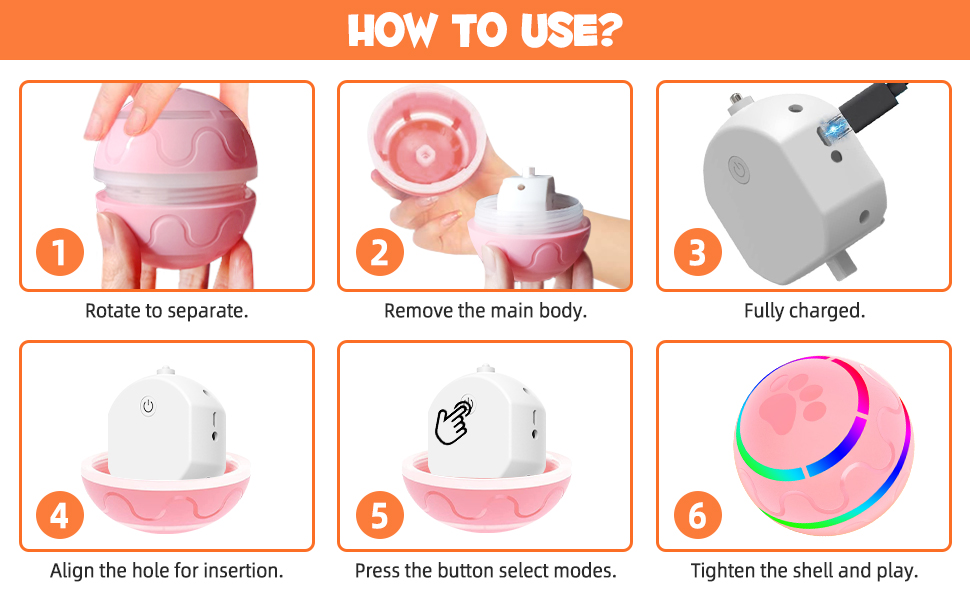 HOW TO USE?

1
Rotate to separate.

2
Remove the main body.

3
Fully charged.

4
Align the hole for insertion.

5
Press the button select modes.

6
Tighten the shell and play.