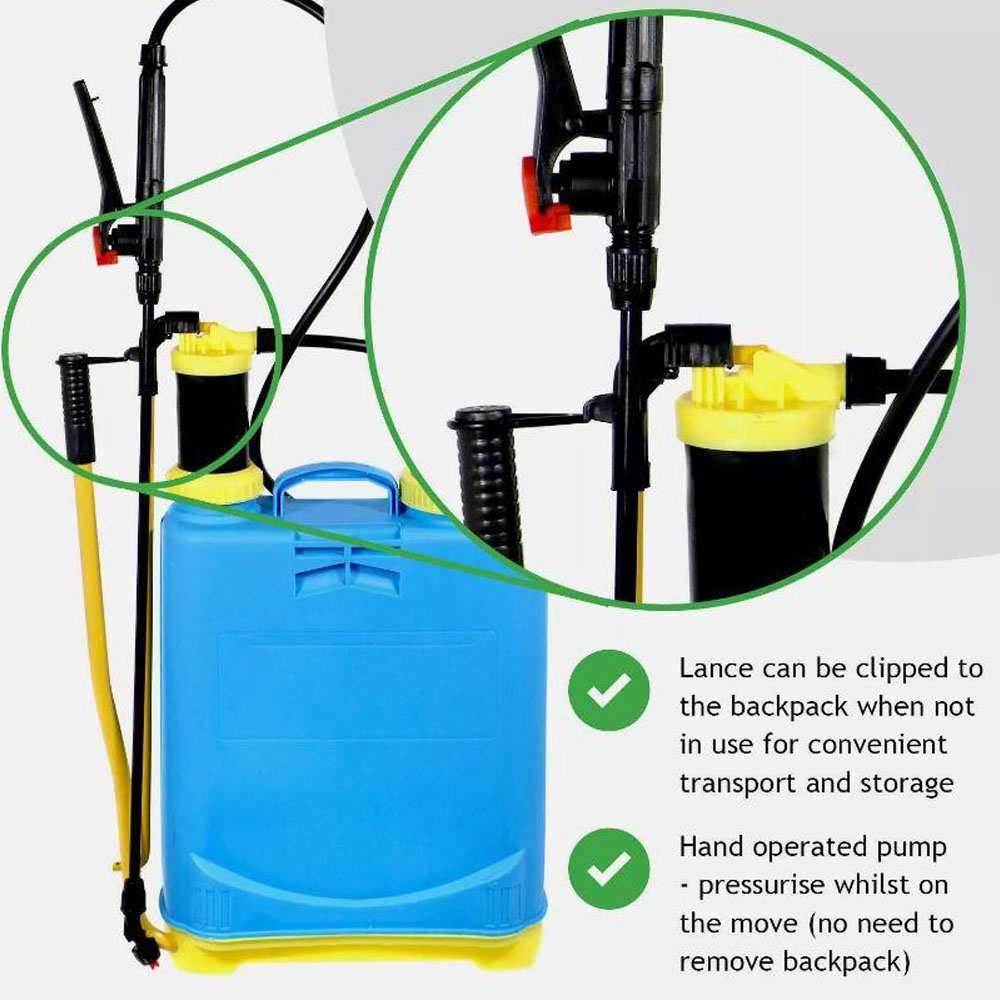 Lance can be clipped to the backpack when not in use for convenient transport and storage

Hand operated pump - pressurise whilst on the move (no need to remove backpack)