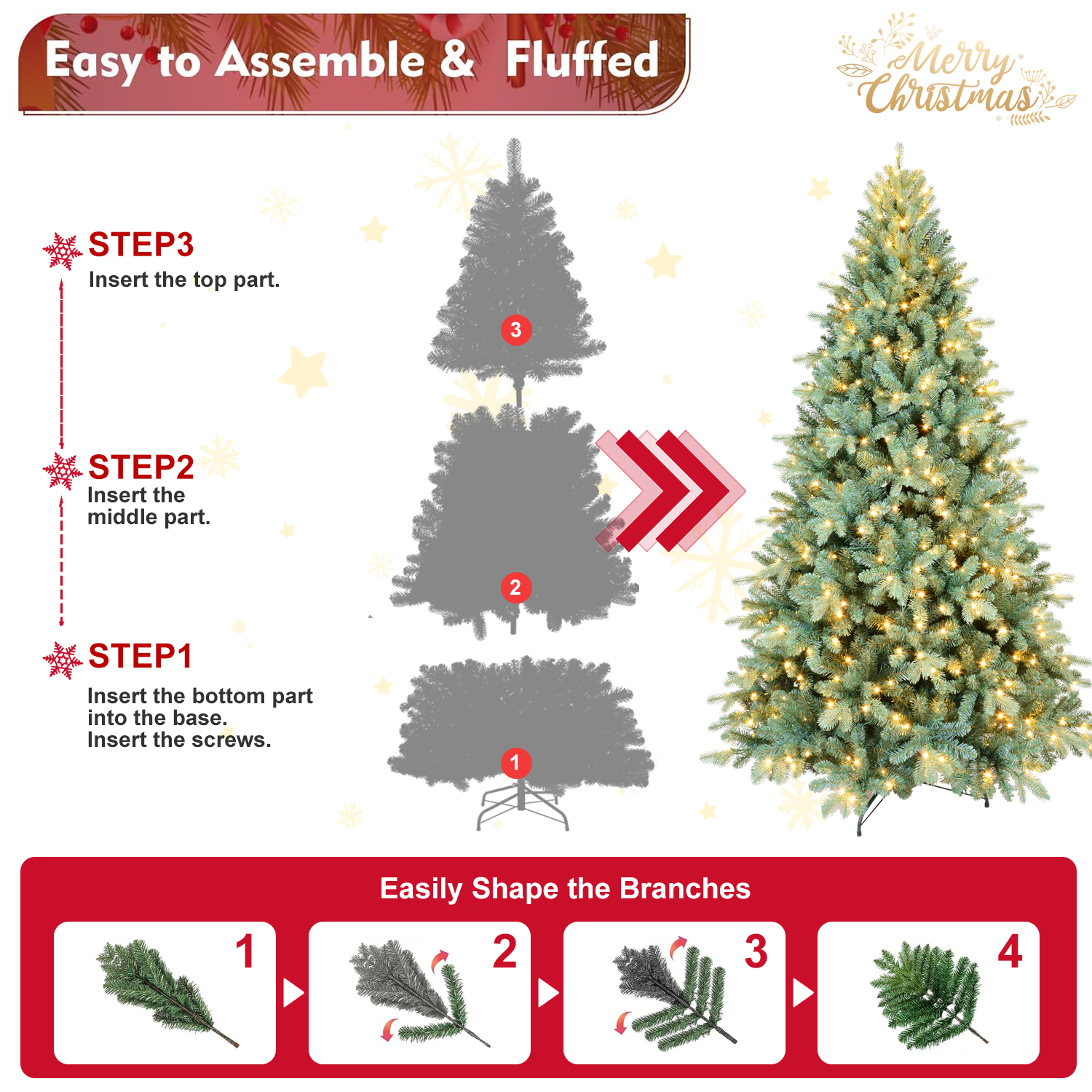 Easy to Assemble & Fluffed

Merry Christmas

STEP3
Insert the top part.

STEP2
Insert the middle part.

STEP1
Insert the bottom part into the base.
Insert the screws.

3

2

1

Easily Shape the Branches

1

2

3

4