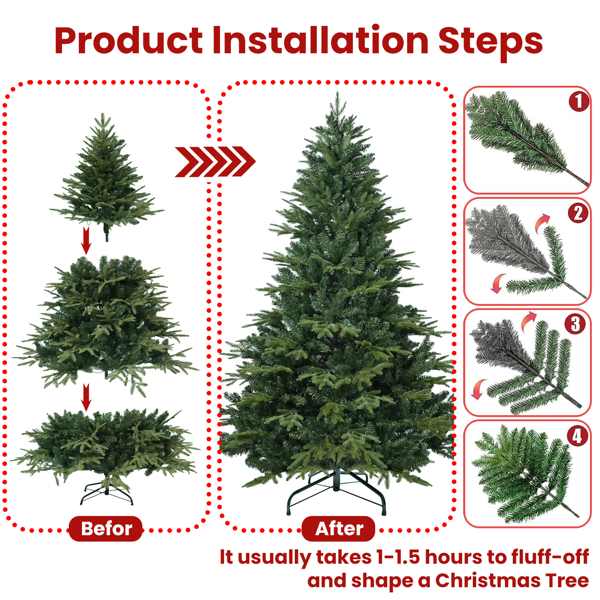 Product Installation Steps

1

2

3

4

Befor

After

It usually takes 1-1.5 hours to fluff-off and shape a Christmas Tree