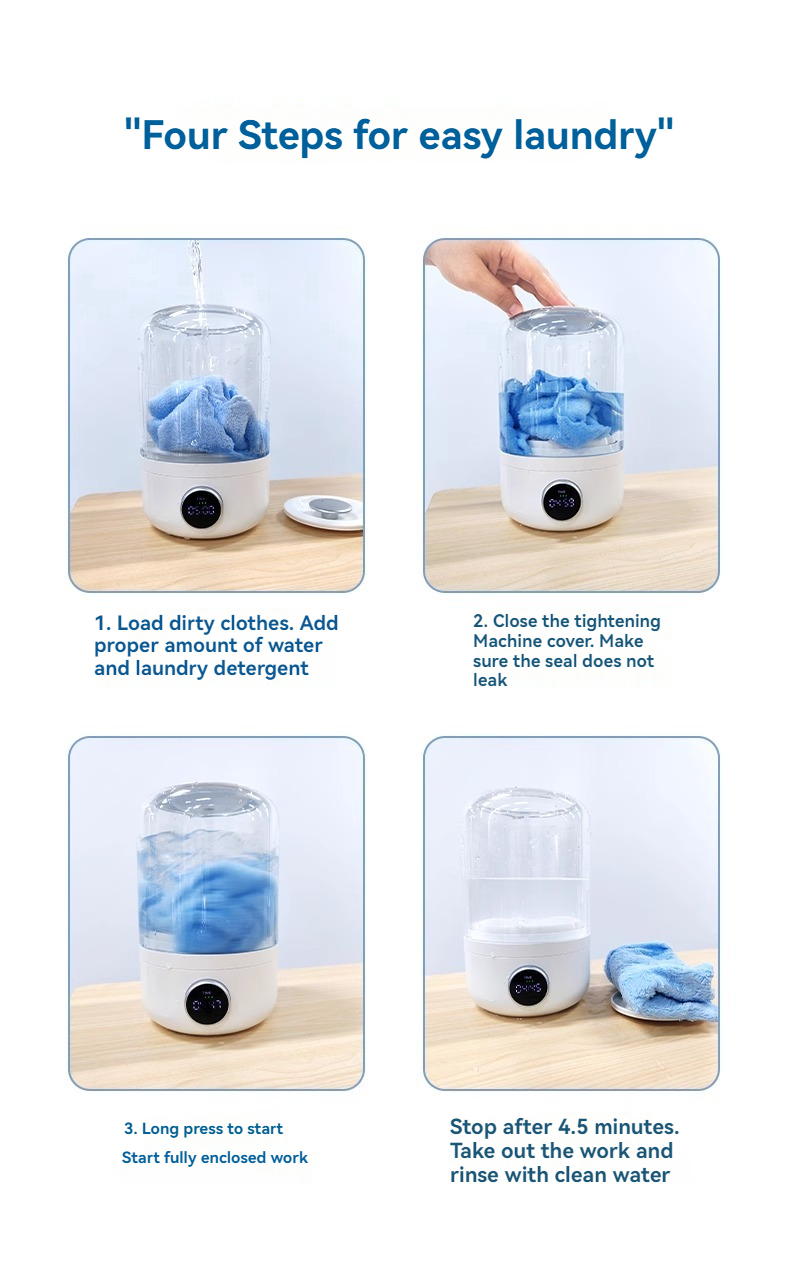 "Four Steps for easy laundry"

1. Load dirty clothes. Add proper amount of water and laundry detergent

2. Close the tightening Machine cover. Make sure the seal does not leak

3. Long press to start

Start fully enclosed work

Stop after 4.5 minutes. Take out the work and rinse with clean water