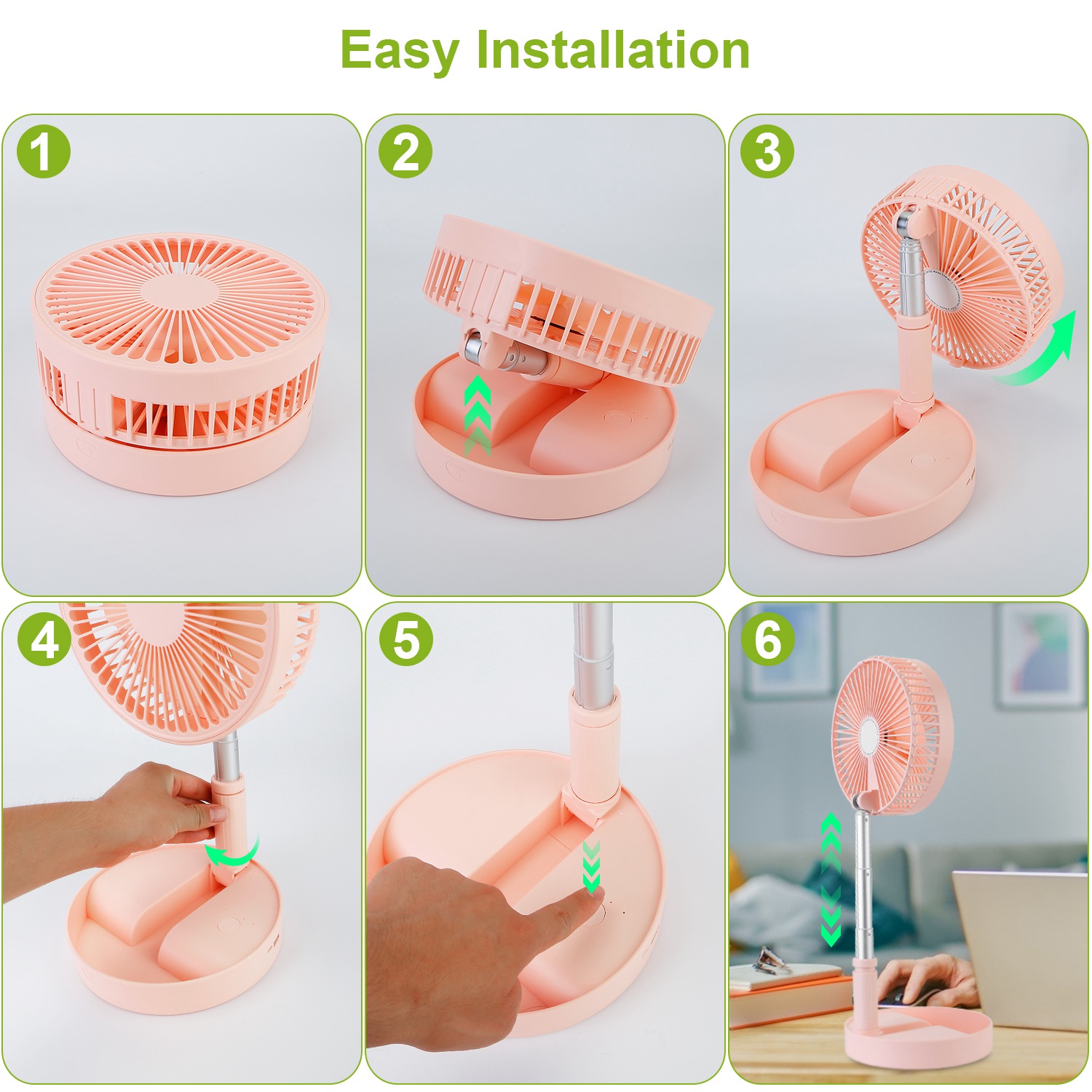 Easy Installation

1

2

3

4

5

6