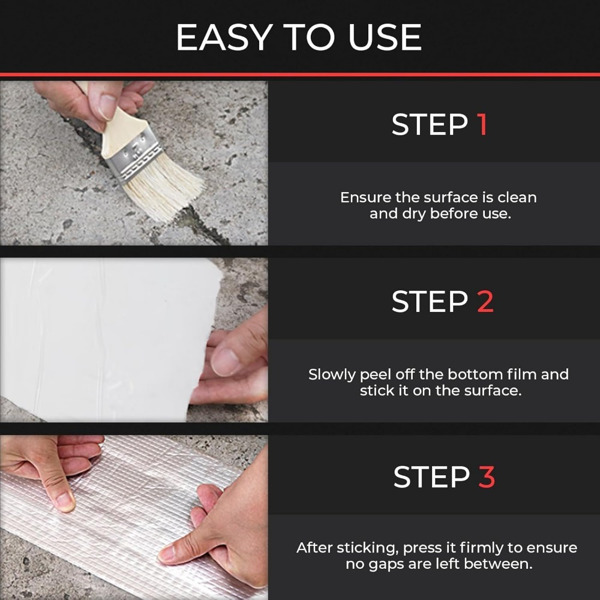 EASY TO USE

STEP 1

Ensure the surface is clean and dry before use.

STEP 2

Slowly peel off the bottom film and stick it on the surface.

STEP 3

After sticking, press it firmly to ensure no gaps are left between.