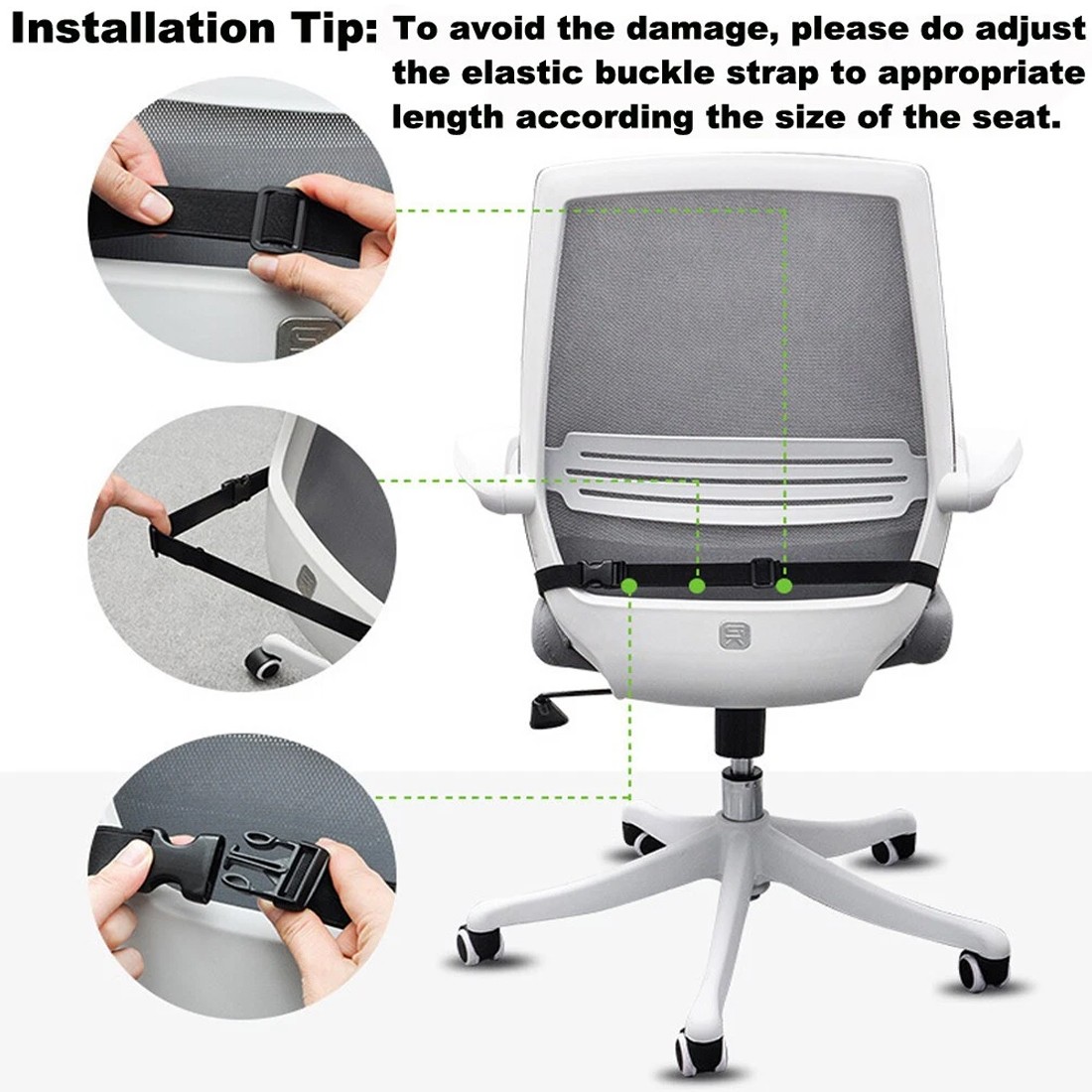 Installation Tip: To avoid the damage, please do adjust the elastic buckle strap to appropriate length according the size of the seat.