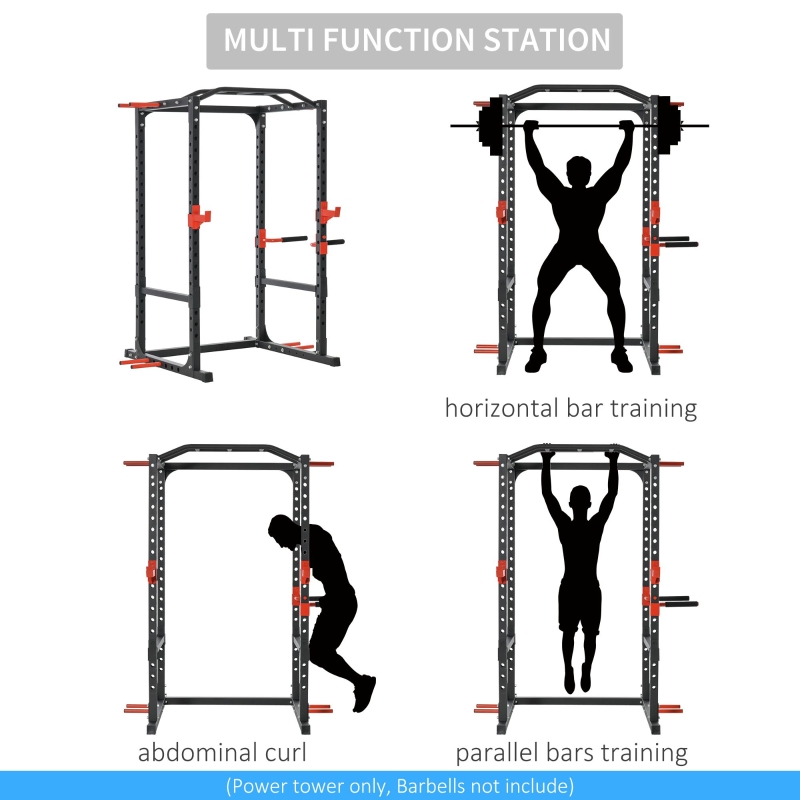 MULTI FUNCTION STATION

horizontal bar training

abdominal curl

parallel bars training

(Power tower only, Barbells not include)