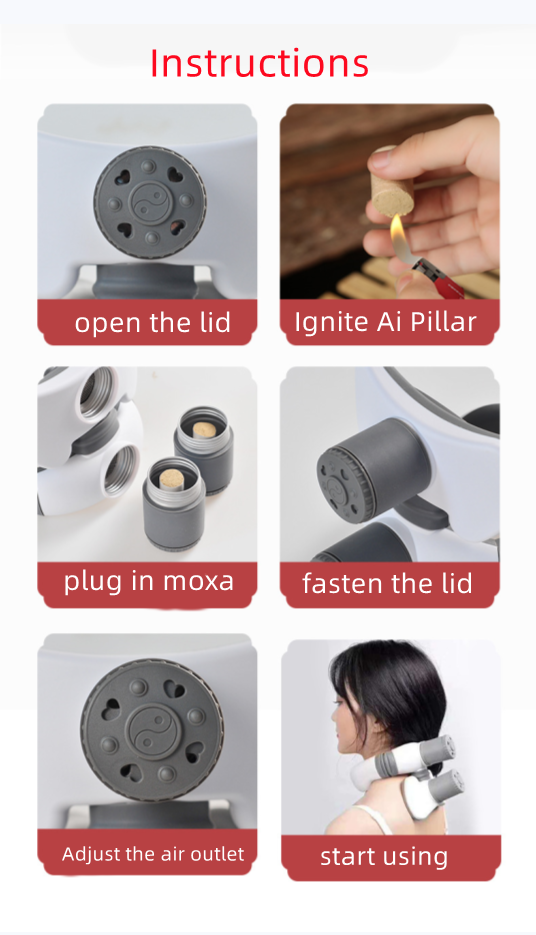 Instructions

open the lid

Ignite Ai Pillar

plug in moxa

fasten the lid

Adjust the air outlet

start using