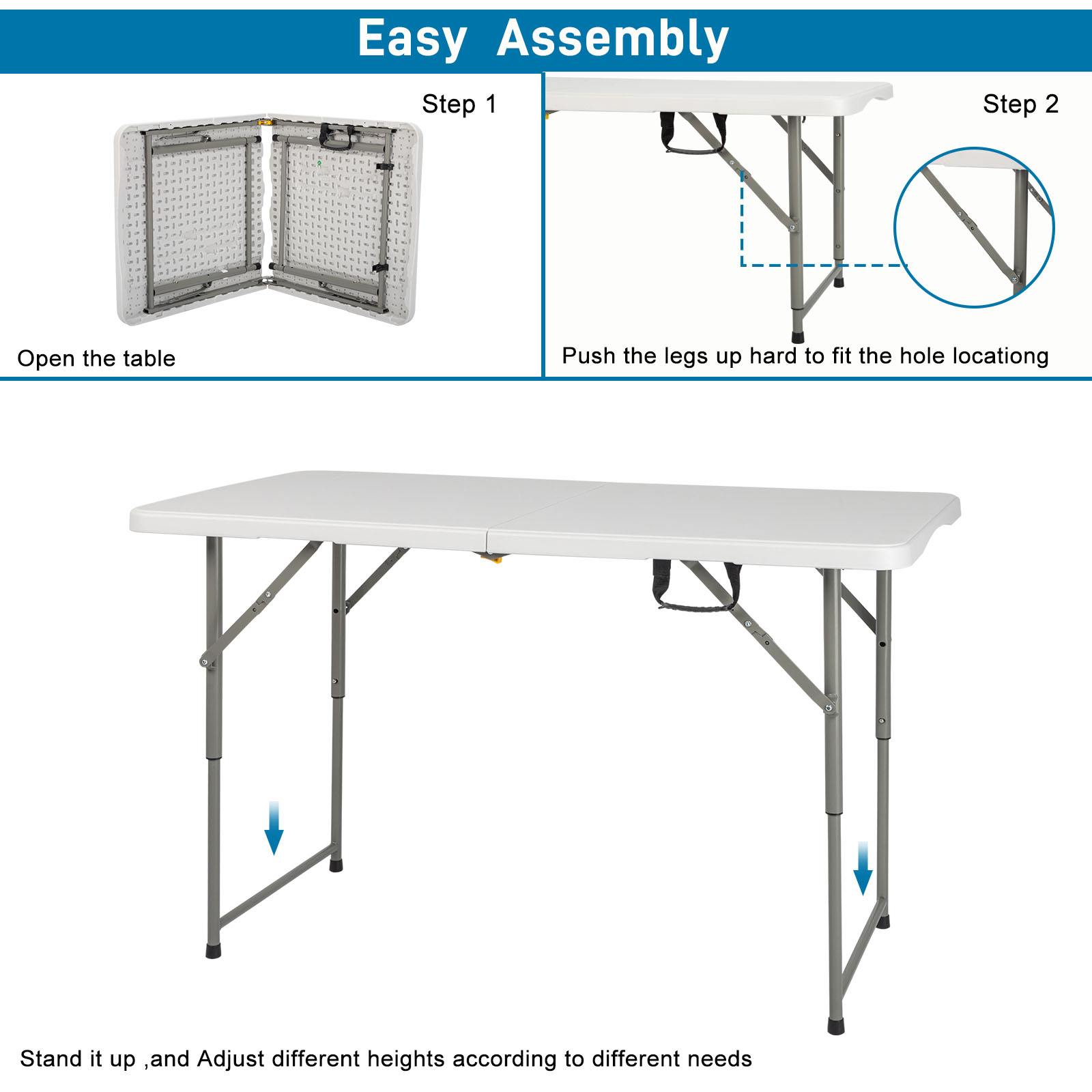 Easy Assembly

Step 1

Open the table

Step 2

Push the legs up hard to fit the hole locationg

Stand it up ,and Adjust different heights according to different needs