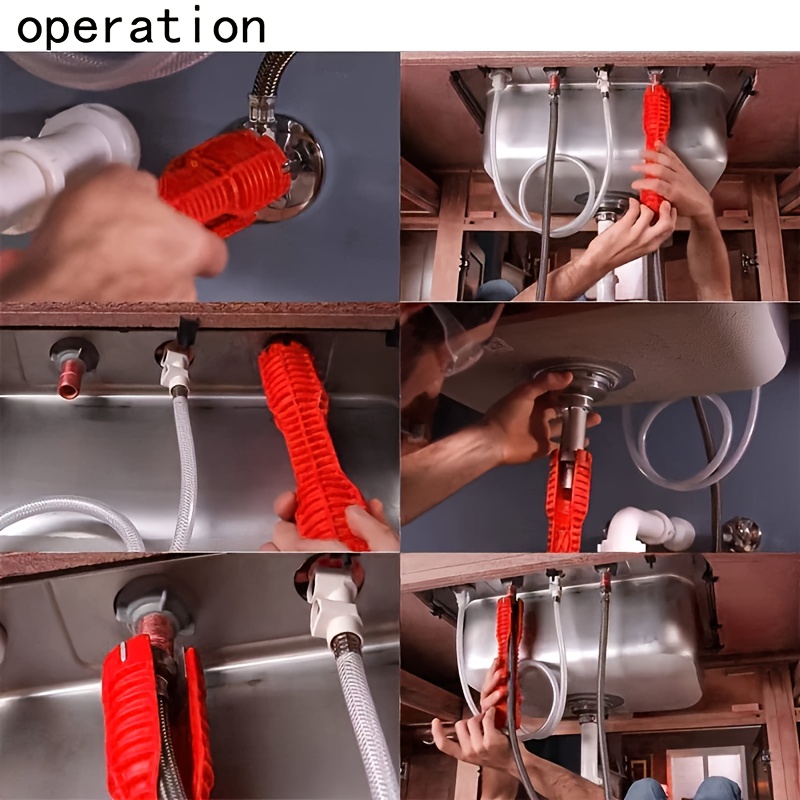 operation