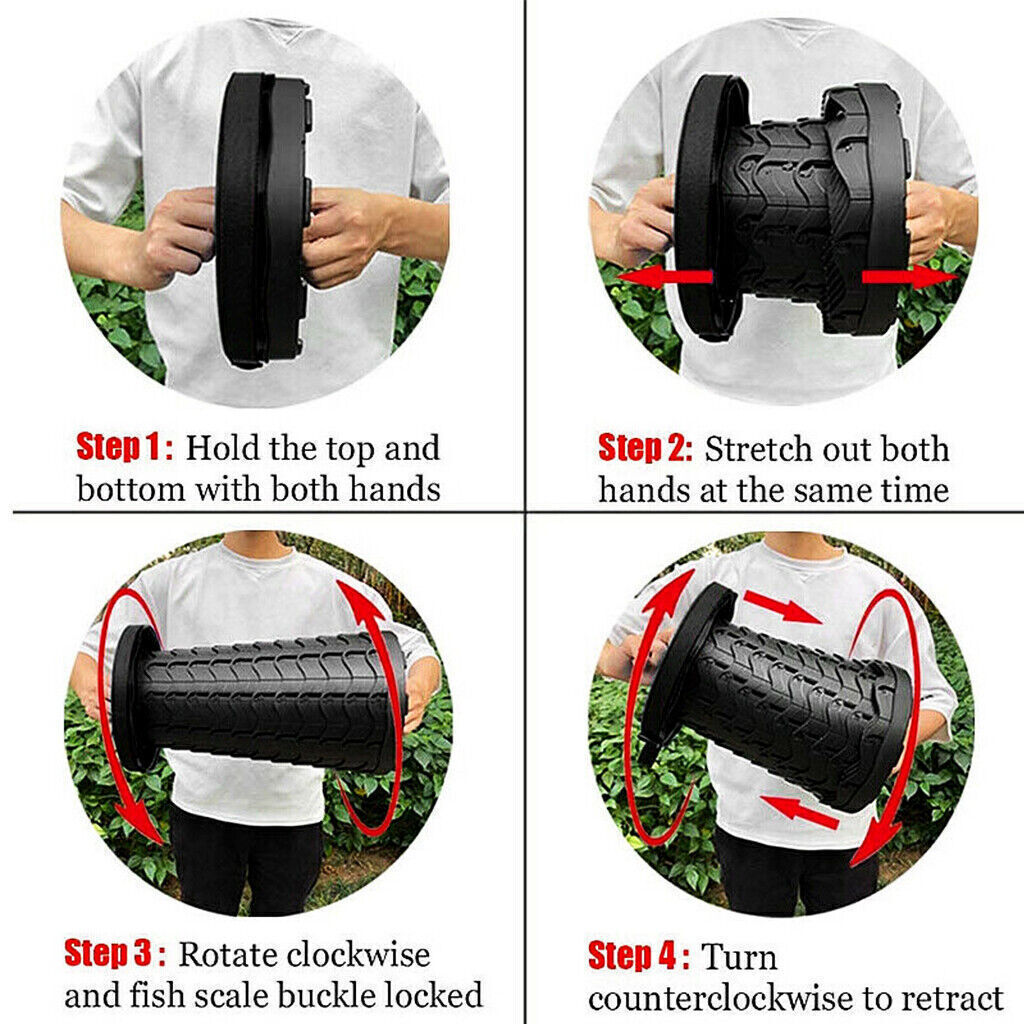 Step 1: Hold the top and bottom with both hands

Step 2: Stretch out both hands at the same time

Step 3: Rotate clockwise and fish scale buckle locked

Step 4: Turn counterclockwise to retract