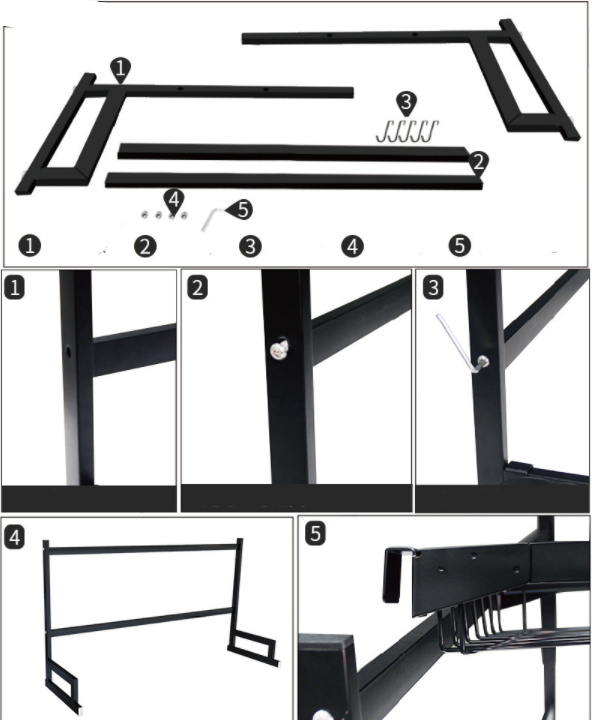 1
3
2
4
5
1
2
3
4
5
1
2
3
4
5