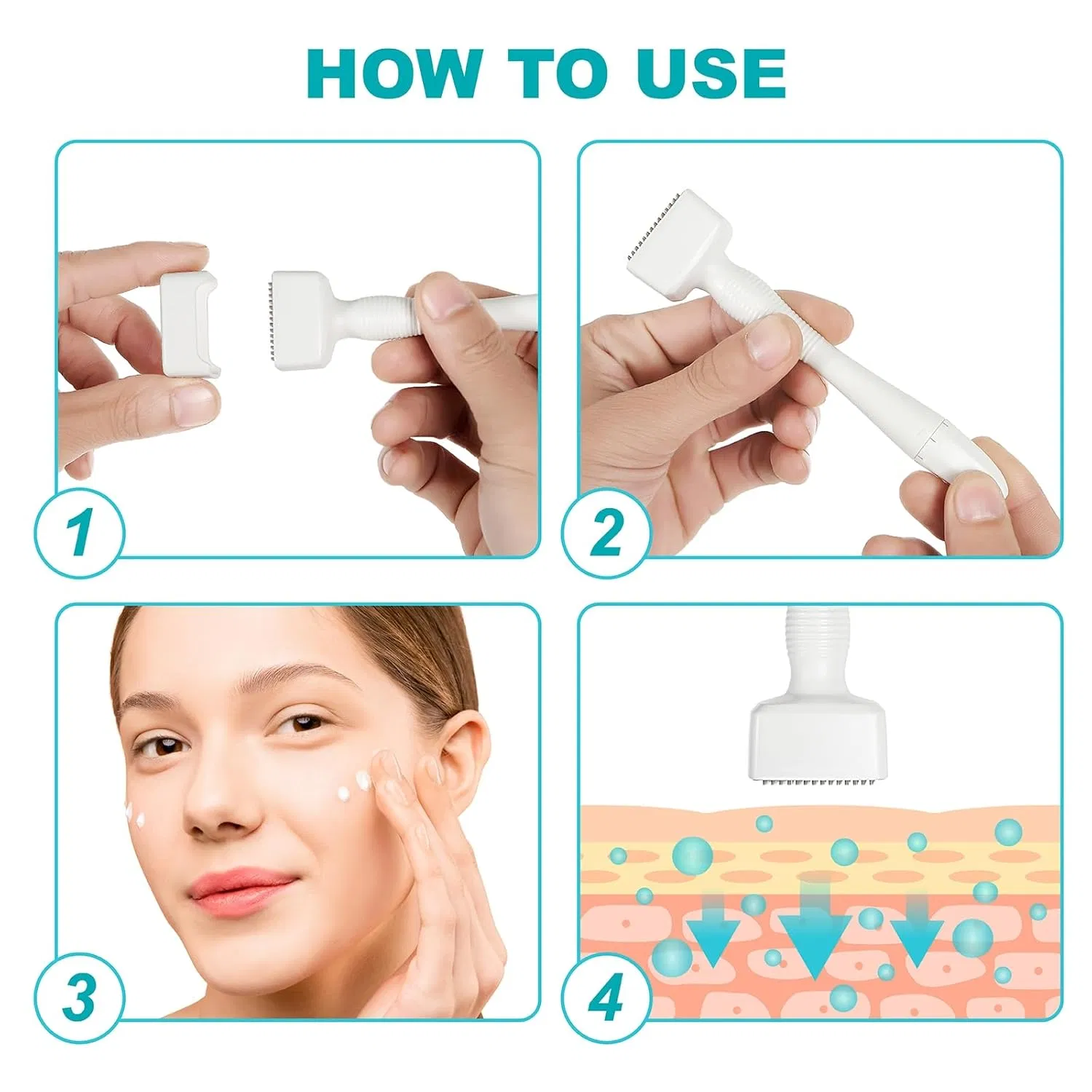 HOW TO USE

1

2

3

4