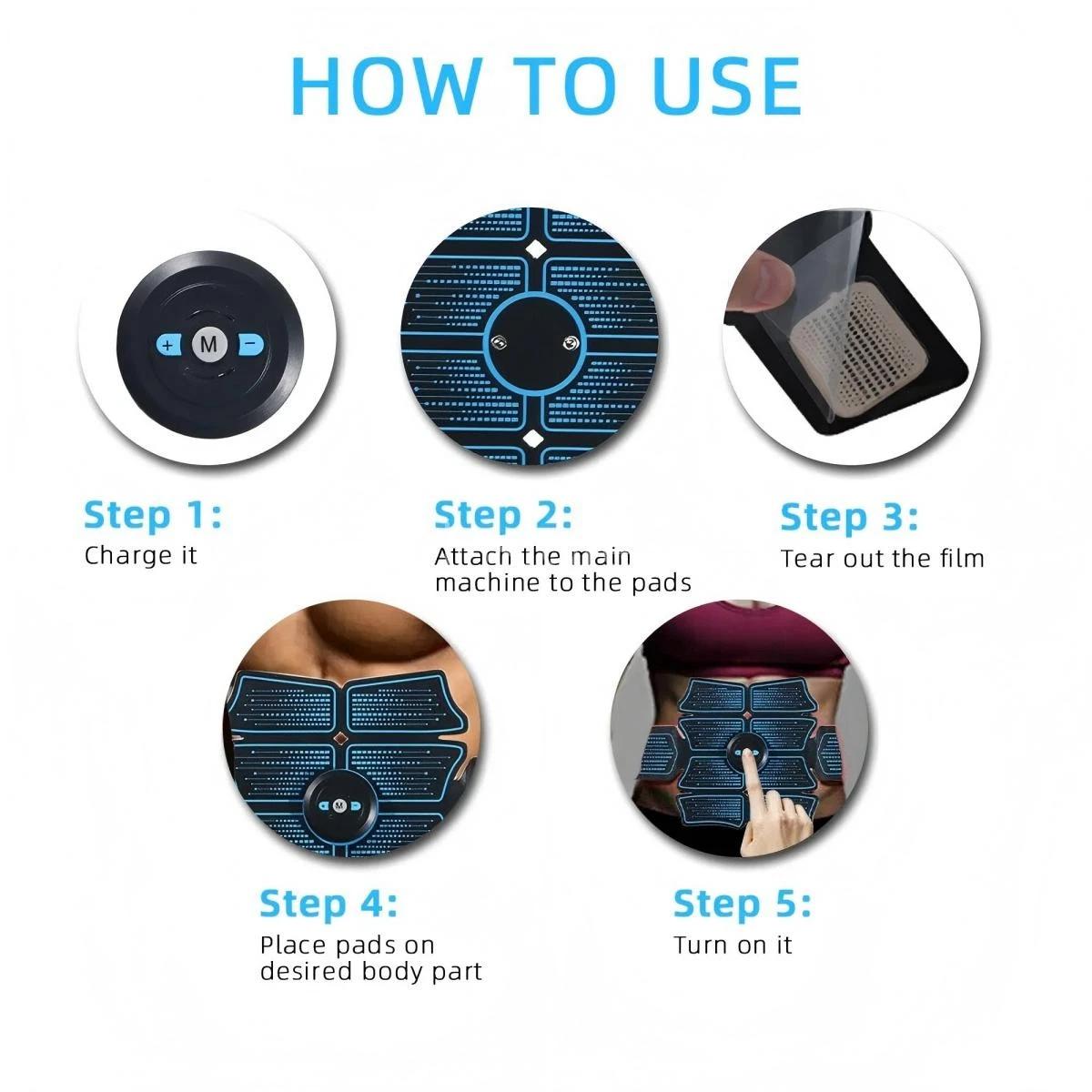 HOW TO USE

+ M −

Step 1:
Charge it

Step 2:
Attach the main machine to the pads

Step 3:
Tear out the film

Step 4:
Place pads on desired body part

Step 5:
Turn on it