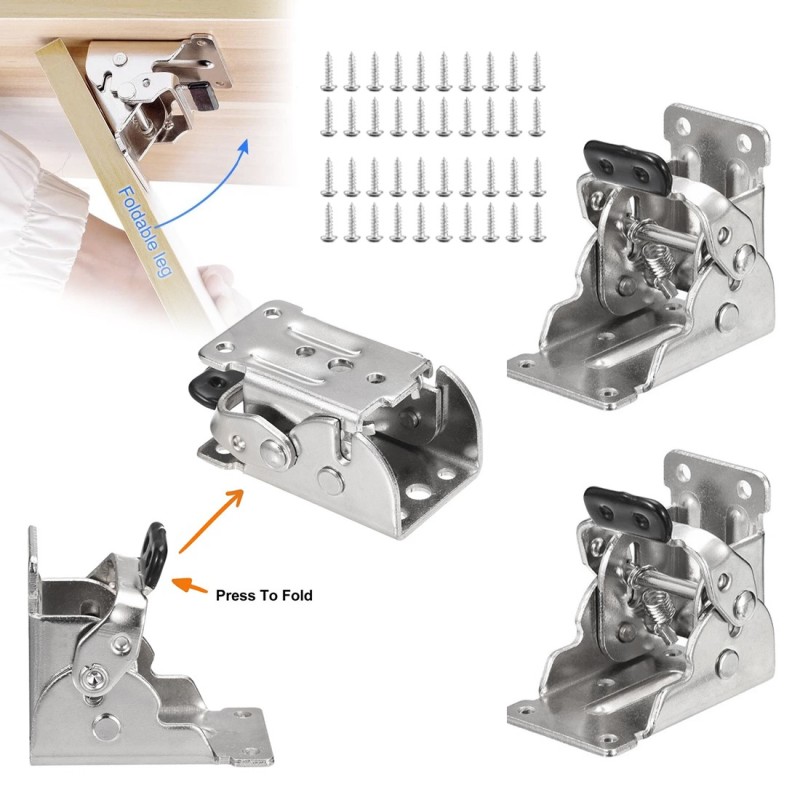 Foldable leg

Press To Fold