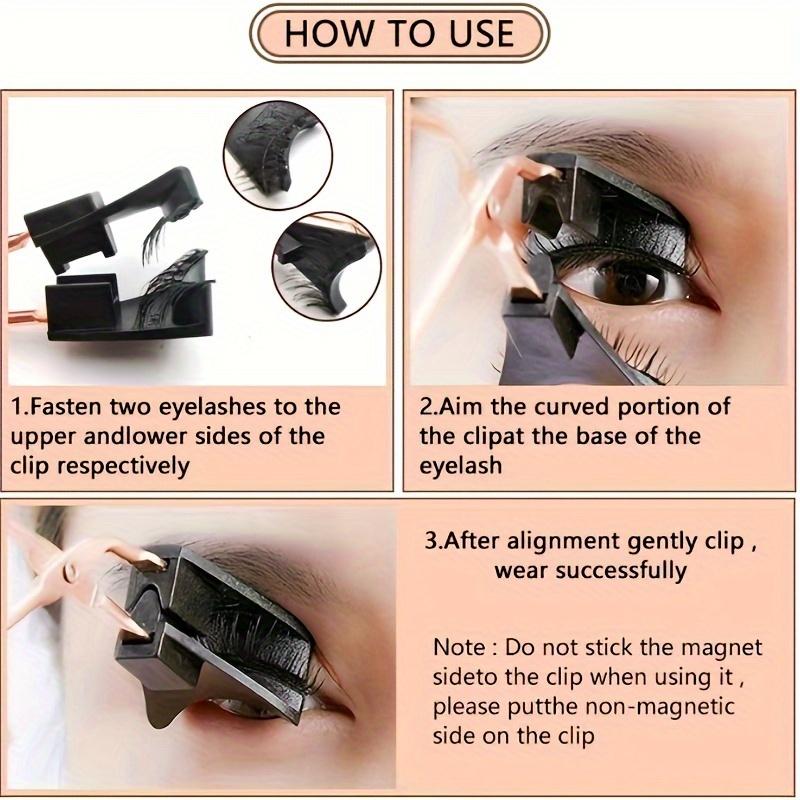 HOW TO USE

1.Fasten two eyelashes to the upper andlower sides of the clip respectively

2.Aim the curved portion of the clipat the base of the eyelash

3.After alignment gently clip , wear successfully

Note : Do not stick the magnet sideto the clip when using it , please putthe non-magnetic side on the clip