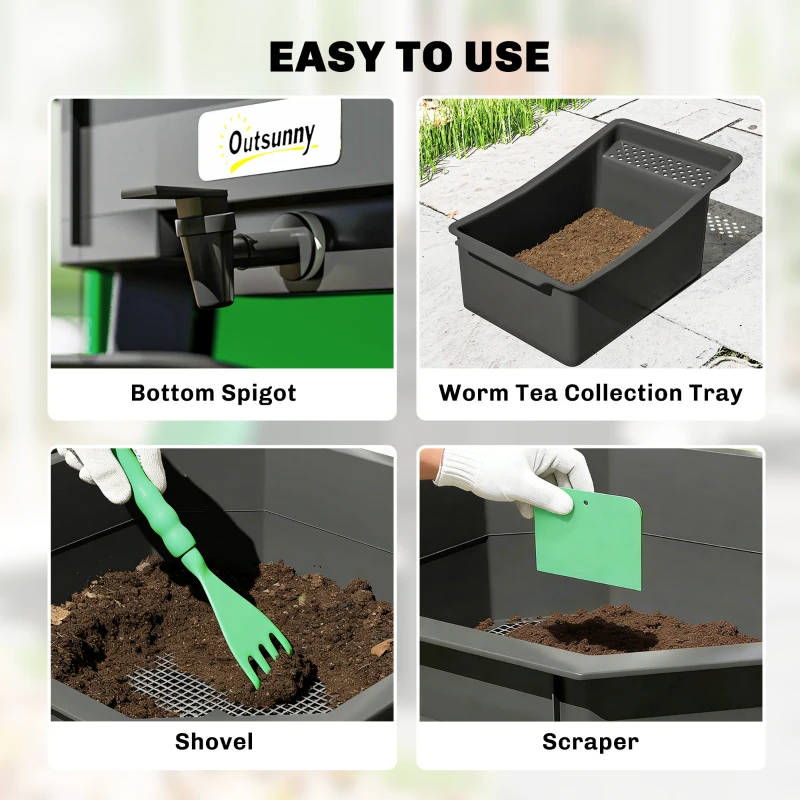 EASY TO USE

Outsunny

Bottom Spigot

Worm Tea Collection Tray

Shovel

Scraper