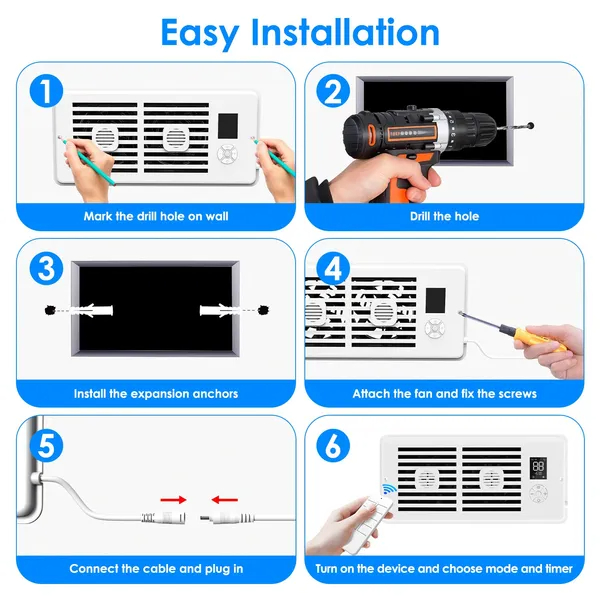 Easy Installation

1

Mark the drill hole on wall

2

Drill the hole

3

Install the expansion anchors

4

Attach the fan and fix the screws

5

Connect the cable and plug in

6

88

Turn on the device and choose mode and timer